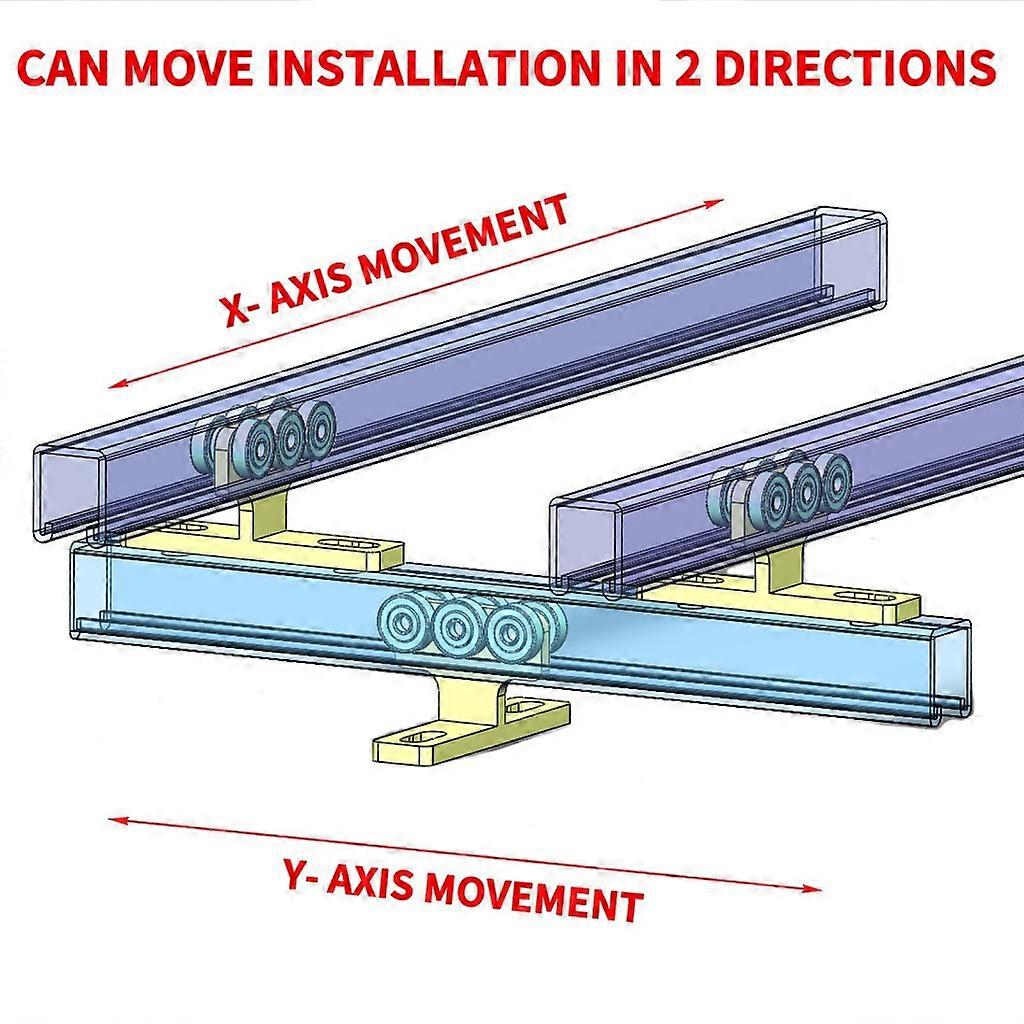 CAN MOVE INSTALLATION IN 2 DIRECTIONS

X- AXIS MOVEMENT

Y- AXIS MOVEMENT