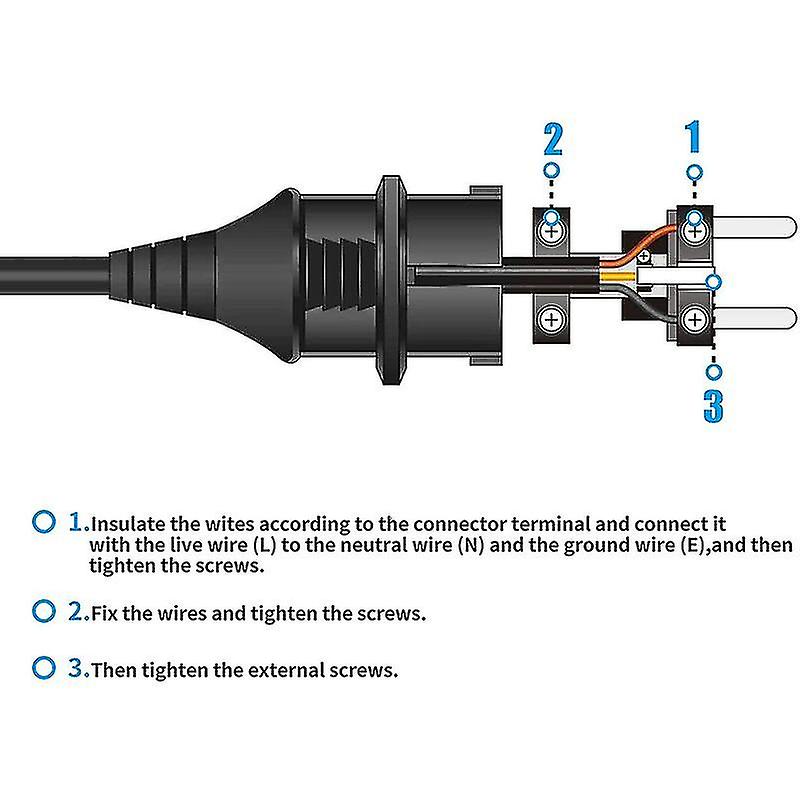 2

1

3

1.Insulate the wites according to the connector terminal and connect it with the live wire (L) to the neutral wire (N) and the ground wire (E),and then tighten the screws.

2.Fix the wires and tighten the screws.

3.Then tighten the external screws.