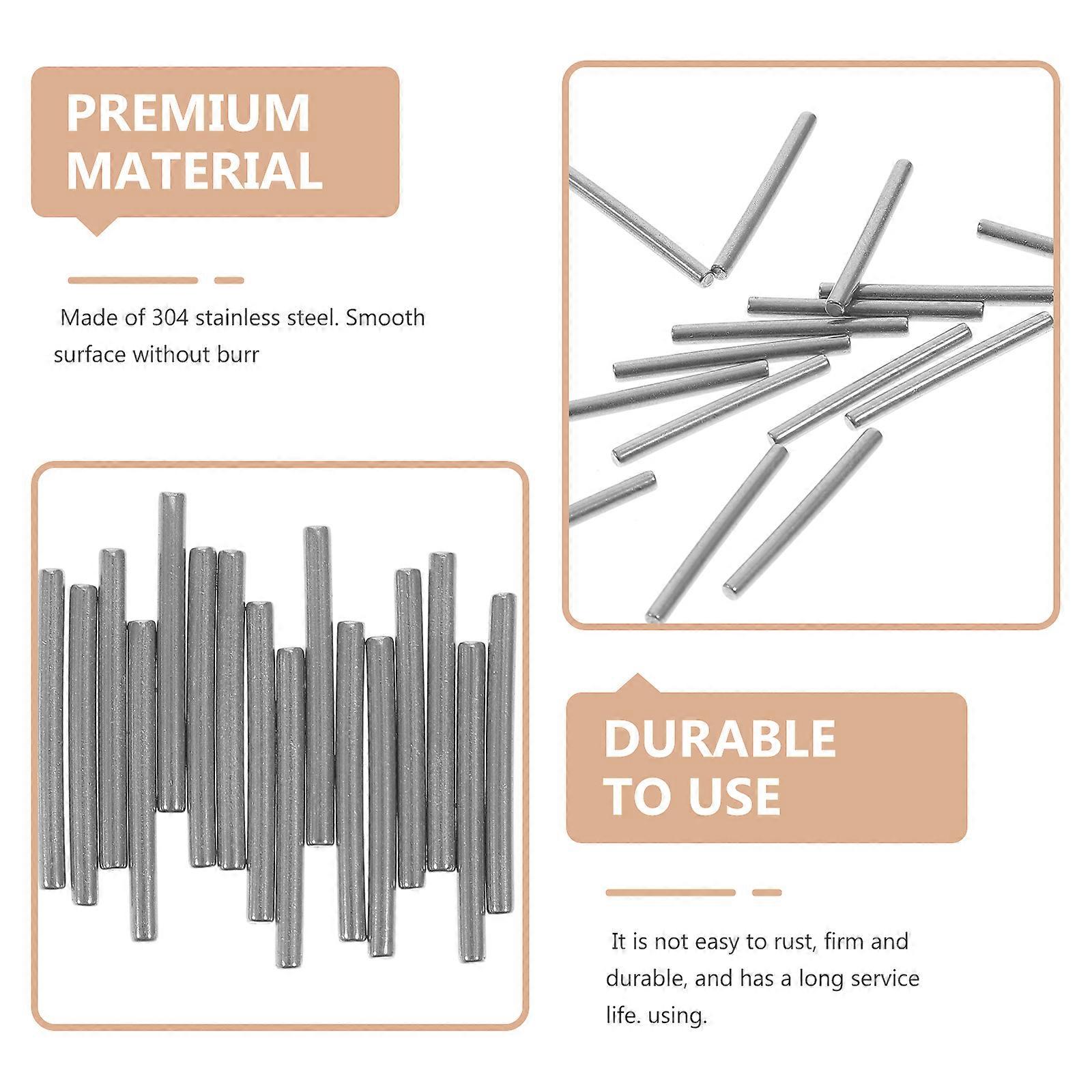 PREMIUM MATERIAL

Made of 304 stainless steel. Smooth surface without burr

DURABLE TO USE

It is not easy to rust, firm and durable, and has a long service life. using.