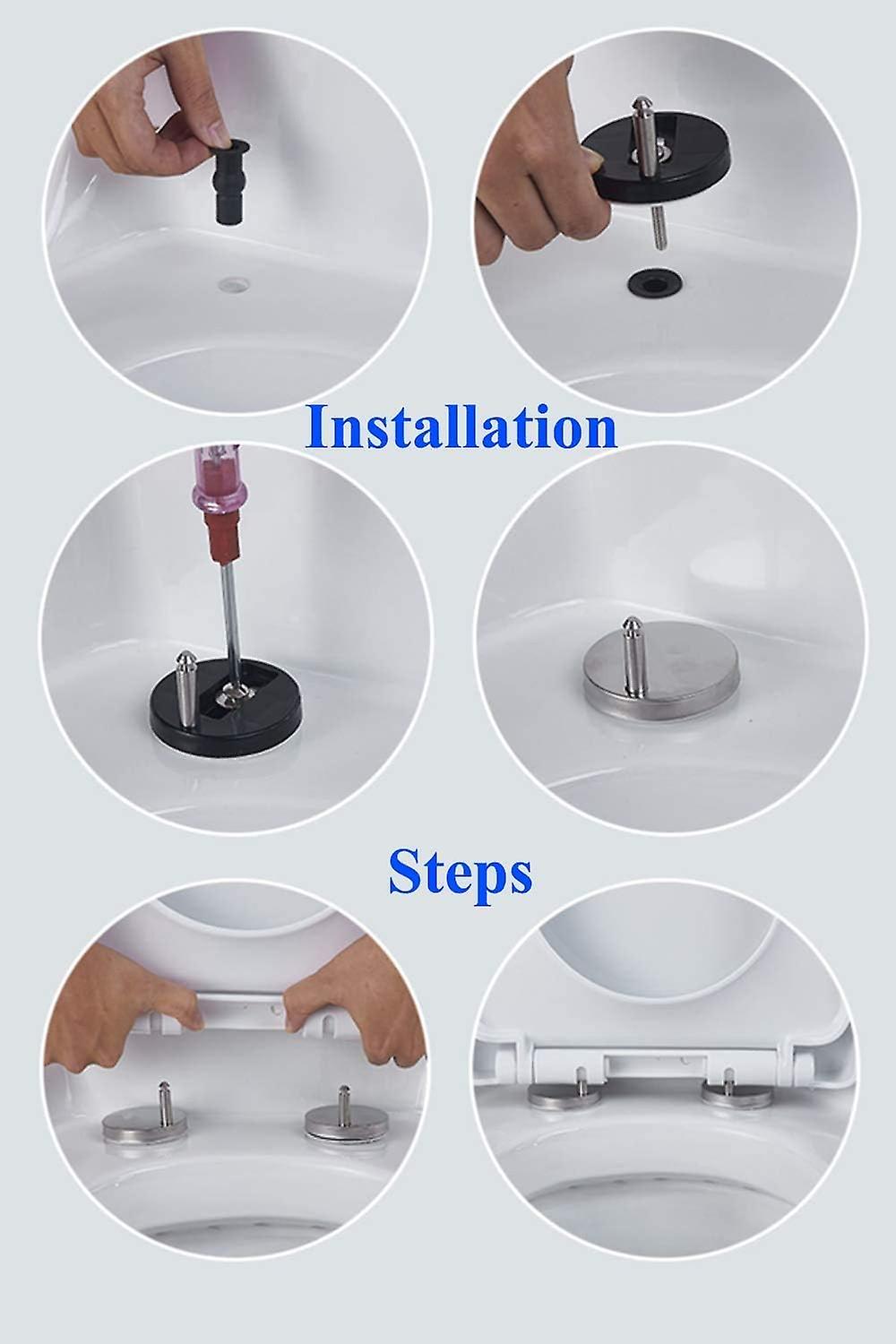 Installation

Steps