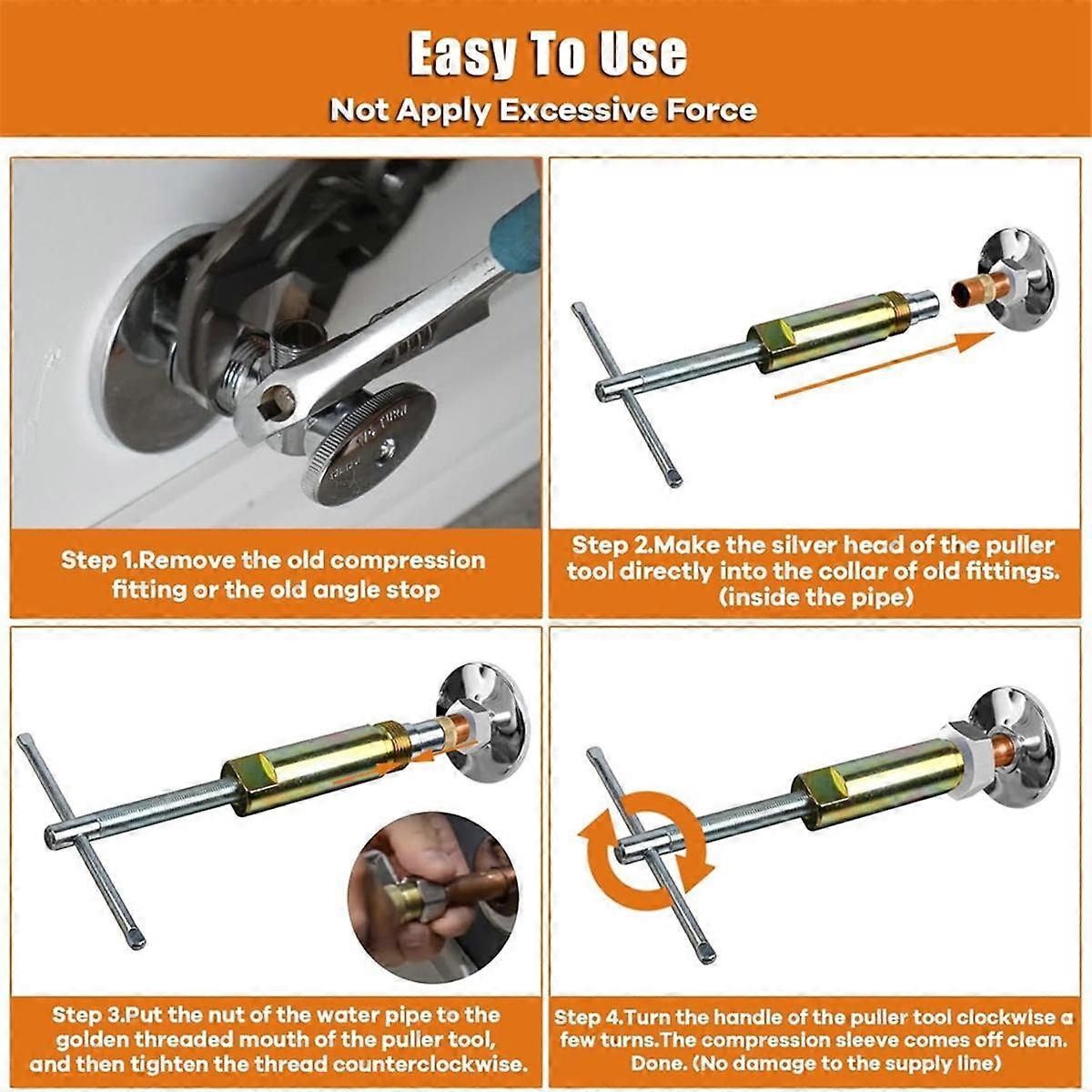 Easy To Use

Not Apply Excessive Force

Step 1.Remove the old compression fitting or the old angle stop

Step 2.Make the silver head of the puller tool directly into the collar of old fittings. (inside the pipe)

Step 3.Put the nut of the water pipe to the golden threaded mouth of the puller tool, and then tighten the thread counterclockwise.

Step 4.Turn the handle of the puller tool clockwise a few turns.The compression sleeve comes off clean. Done. (No damage to the supply line)