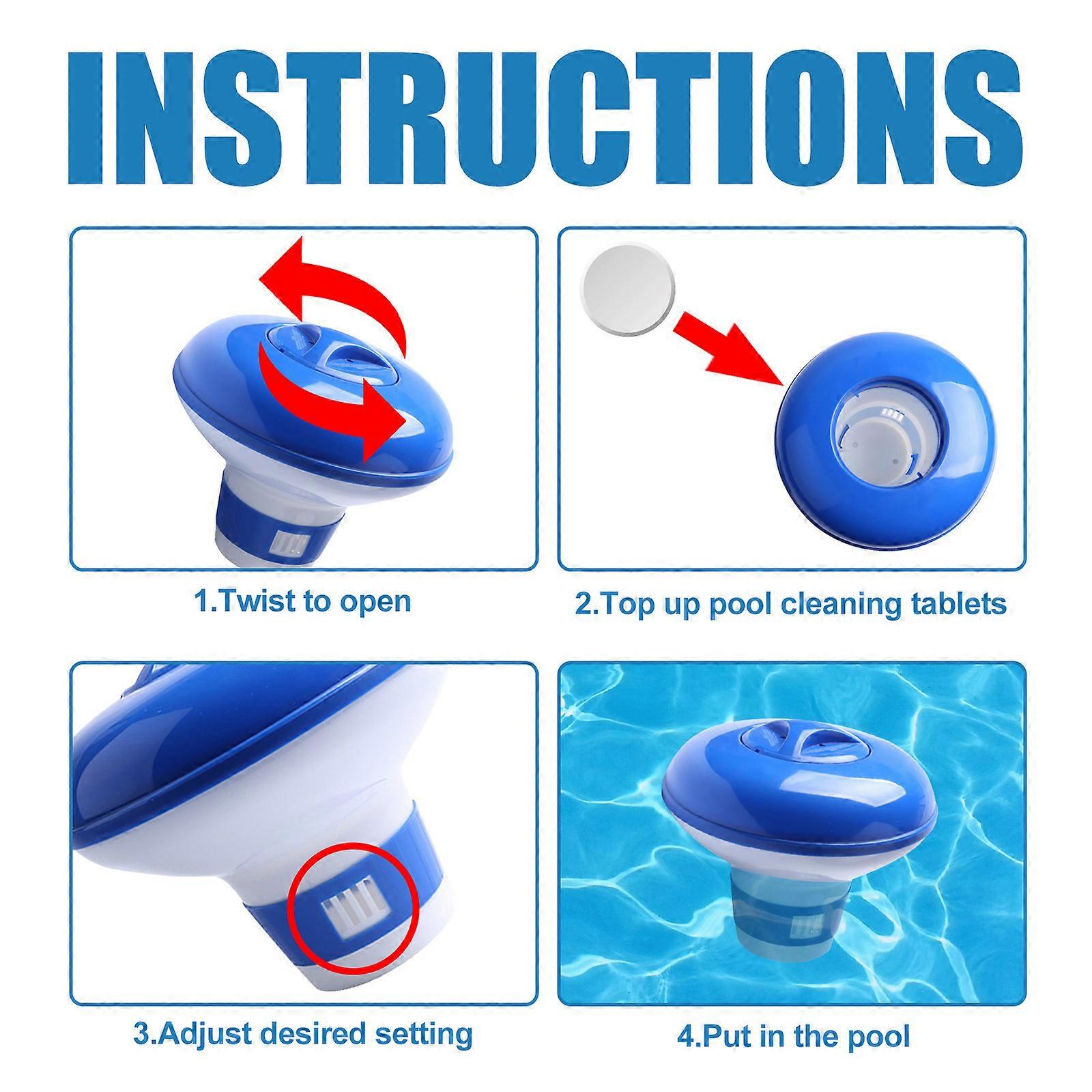 INSTRUCTIONS

1.Twist to open

2.Top up pool cleaning tablets

3.Adjust desired setting

4.Put in the pool