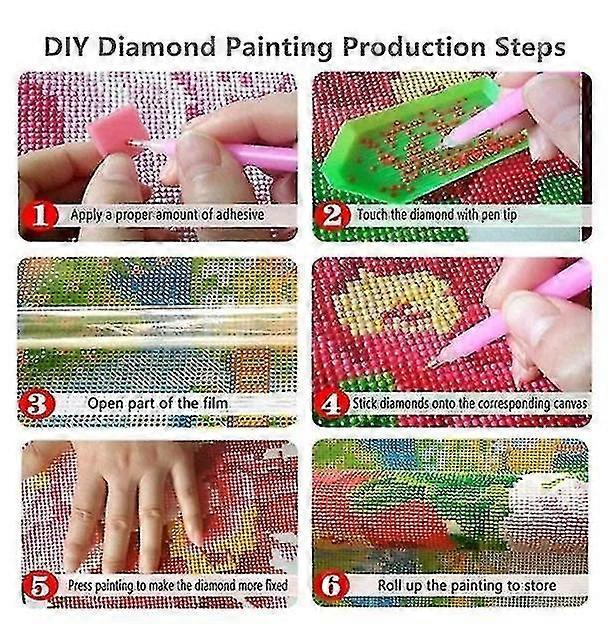 DIY Diamond Painting Production Steps

1 Apply a proper amount of adhesive

2 Touch the diamond with pen tip

3 Open part of the film

4 Stick diamonds onto the corresponding canvas

5 Press painting to make the diamond more fixed

6 Roll up the painting to store