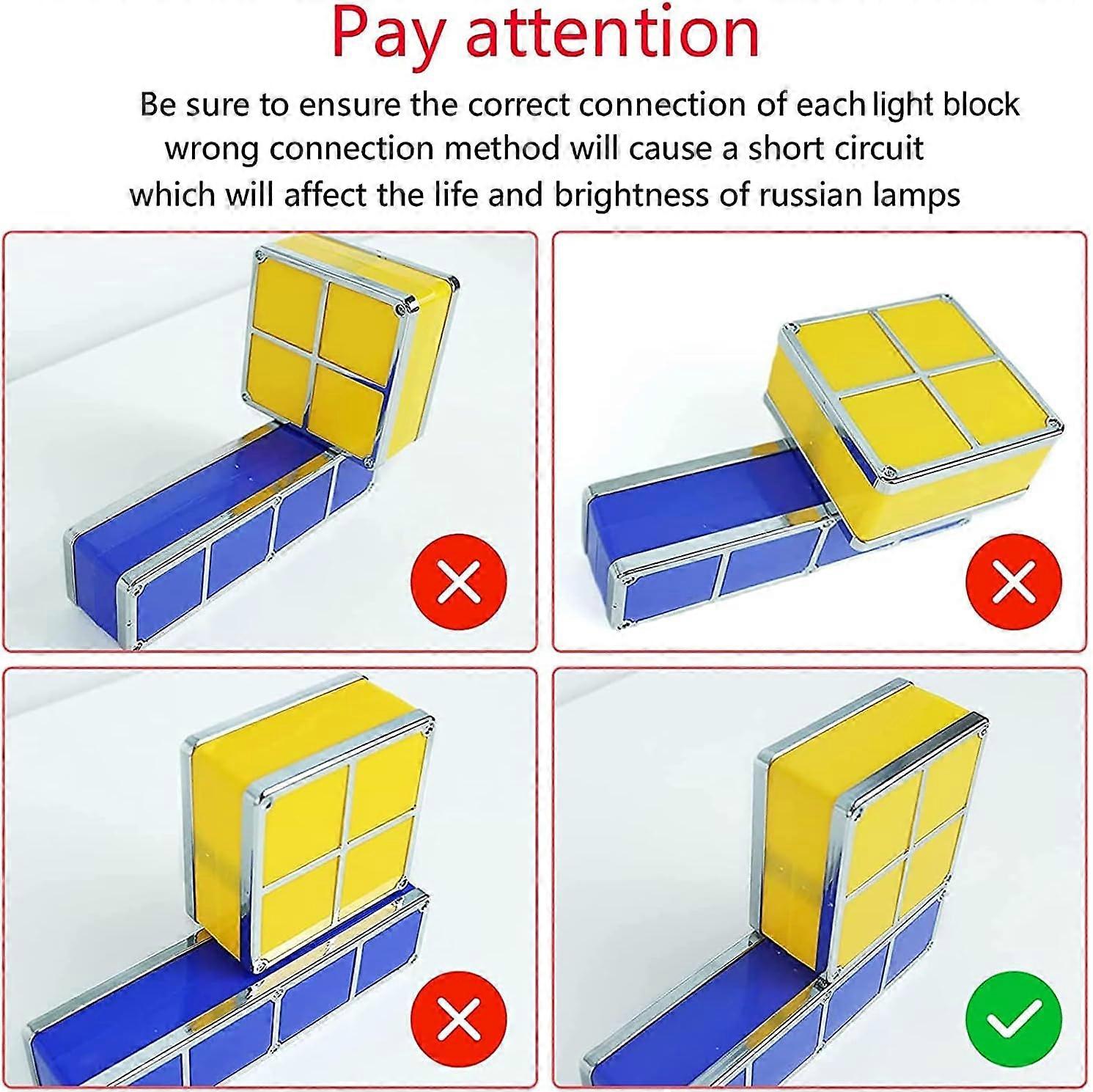 Pay attention

Be sure to ensure the correct connection of each light block
wrong connection method will cause a short circuit
which will affect the life and brightness of russian lamps