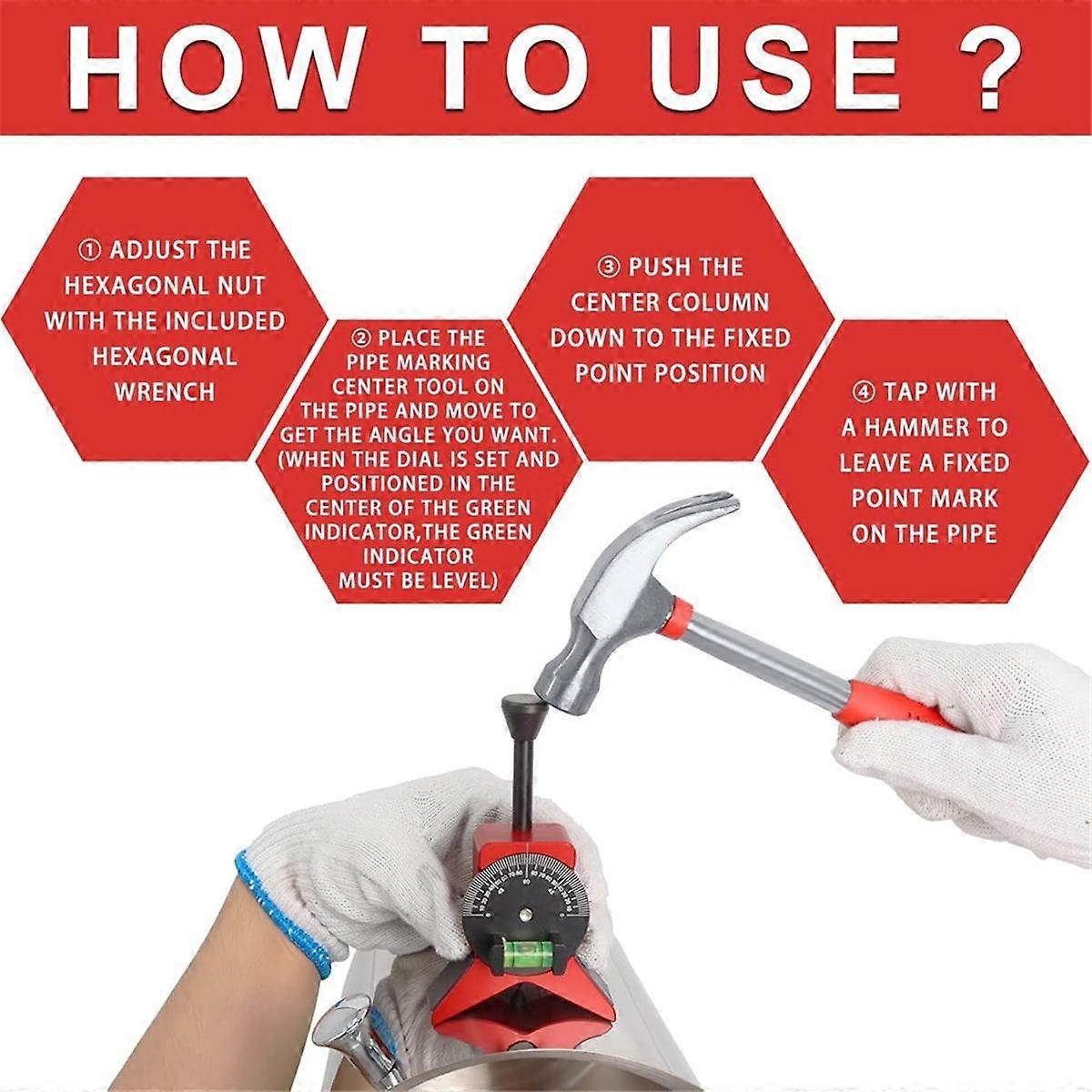 HOW TO USE ?

① ADJUST THE HEXAGONAL NUT WITH THE INCLUDED HEXAGONAL WRENCH

② PLACE THE PIPE MARKING CENTER TOOL ON THE PIPE AND MOVE TO GET THE ANGLE YOU WANT. (WHEN THE DIAL IS SET AND POSITIONED IN THE CENTER OF THE GREEN INDICATOR,THE GREEN INDICATOR MUST BE LEVEL)

③ PUSH THE CENTER COLUMN DOWN TO THE FIXED POINT POSITION

④ TAP WITH A HAMMER TO LEAVE A FIXED POINT MARK ON THE PIPE

90