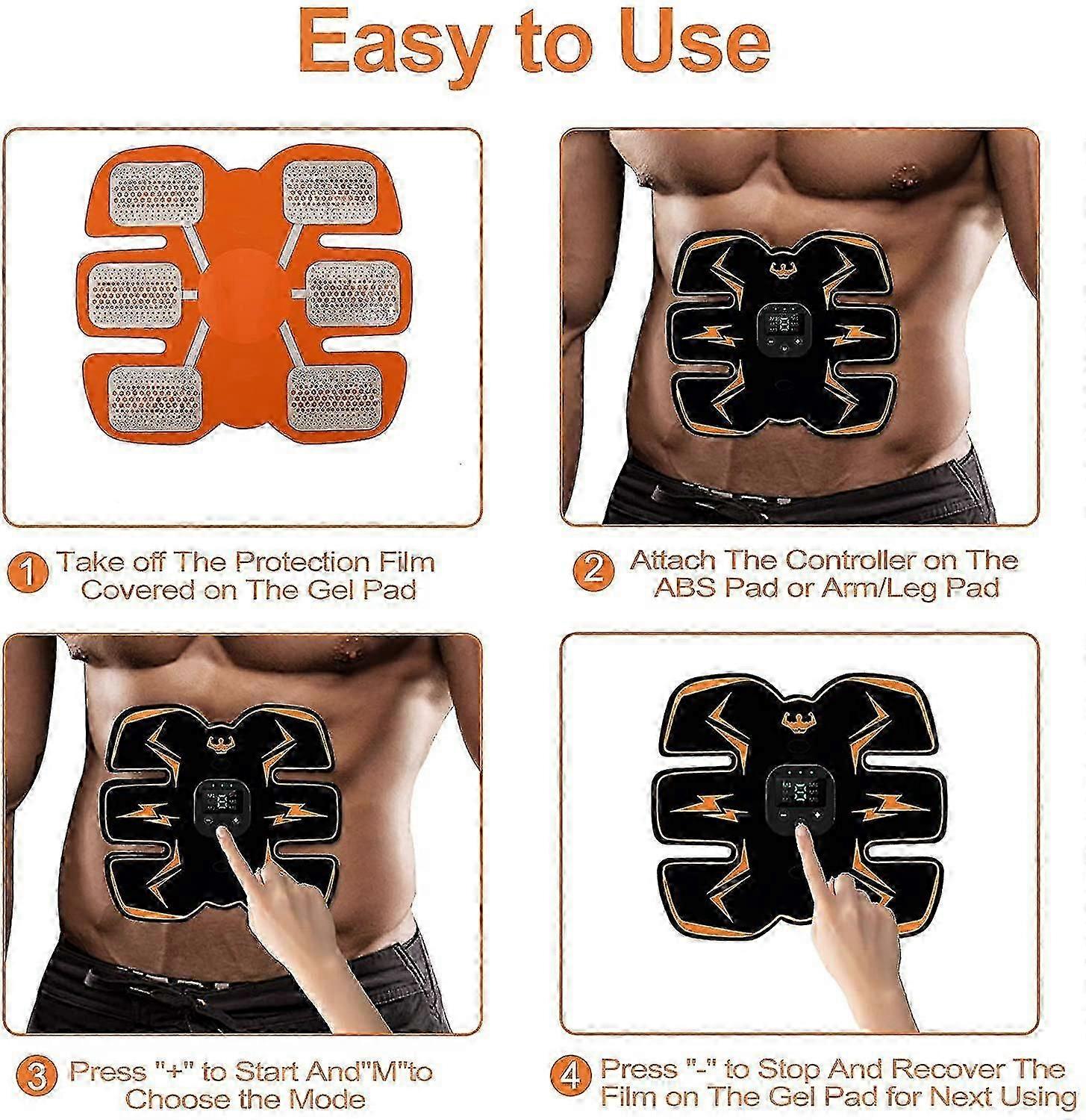 Easy to Use

1 Take off The Protection Film Covered on The Gel Pad

2 Attach The Controller on The ABS Pad or Arm/Leg Pad

3 Press "+" to Start And"M"to Choose the Mode

4 Press "-" to Stop And Recover The Film on The Gel Pad for Next Using