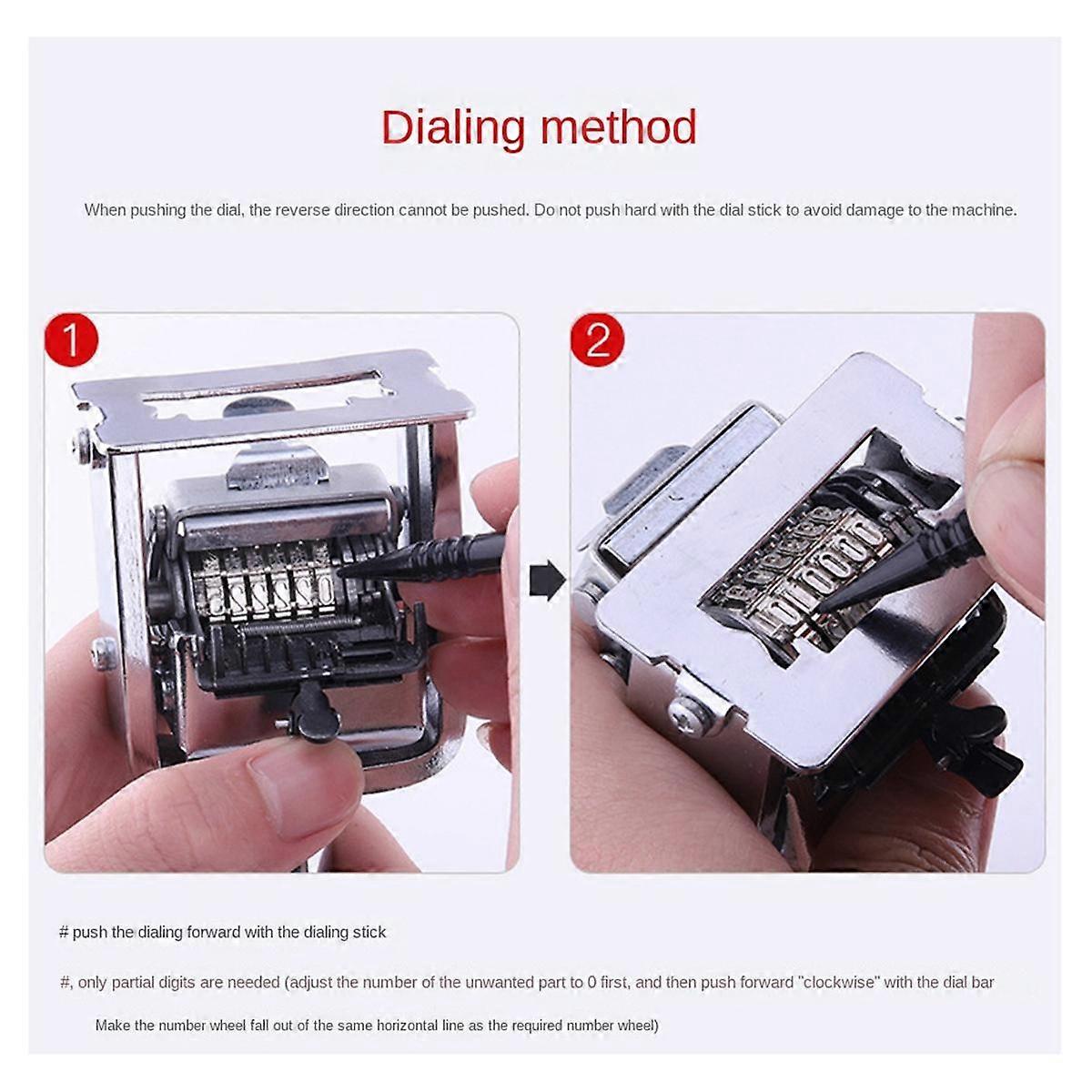 Dialing method

When pushing the dial, the reverse direction cannot be pushed. Do not push hard with the dial stick to avoid damage to the machine.

1

2

# push the dialing forward with the dialing stick

#, only partial digits are needed (adjust the number of the unwanted part to 0 first, and then push forward "clockwise" with the dial bar

Make the number wheel fall out of the same horizontal line as the required number wheel)