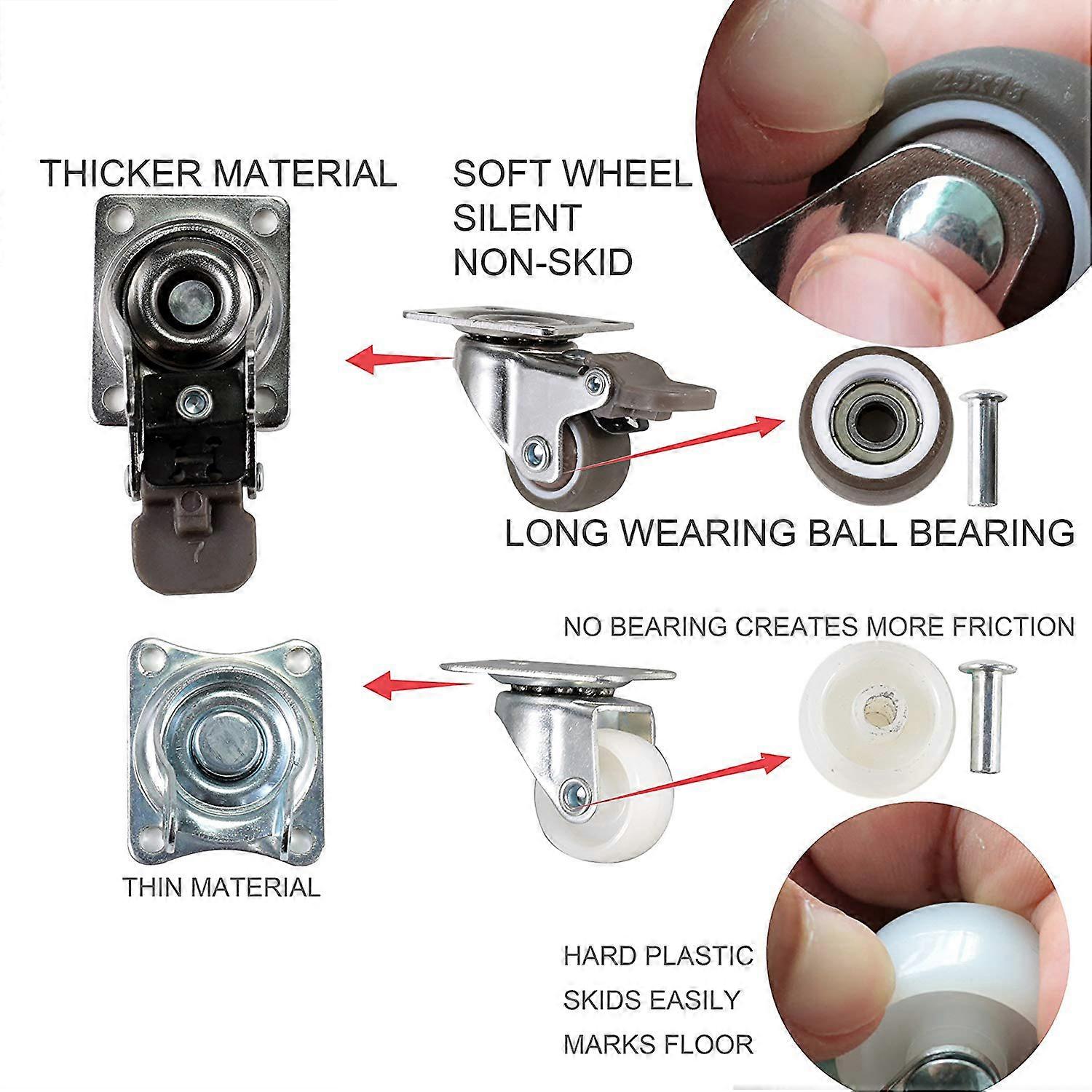 THICKER MATERIAL

SOFT WHEEL
SILENT
NON-SKID

25x13

7

LONG WEARING BALL BEARING

NO BEARING CREATES MORE FRICTION

THIN MATERIAL

HARD PLASTIC
SKIDS EASILY
MARKS FLOOR