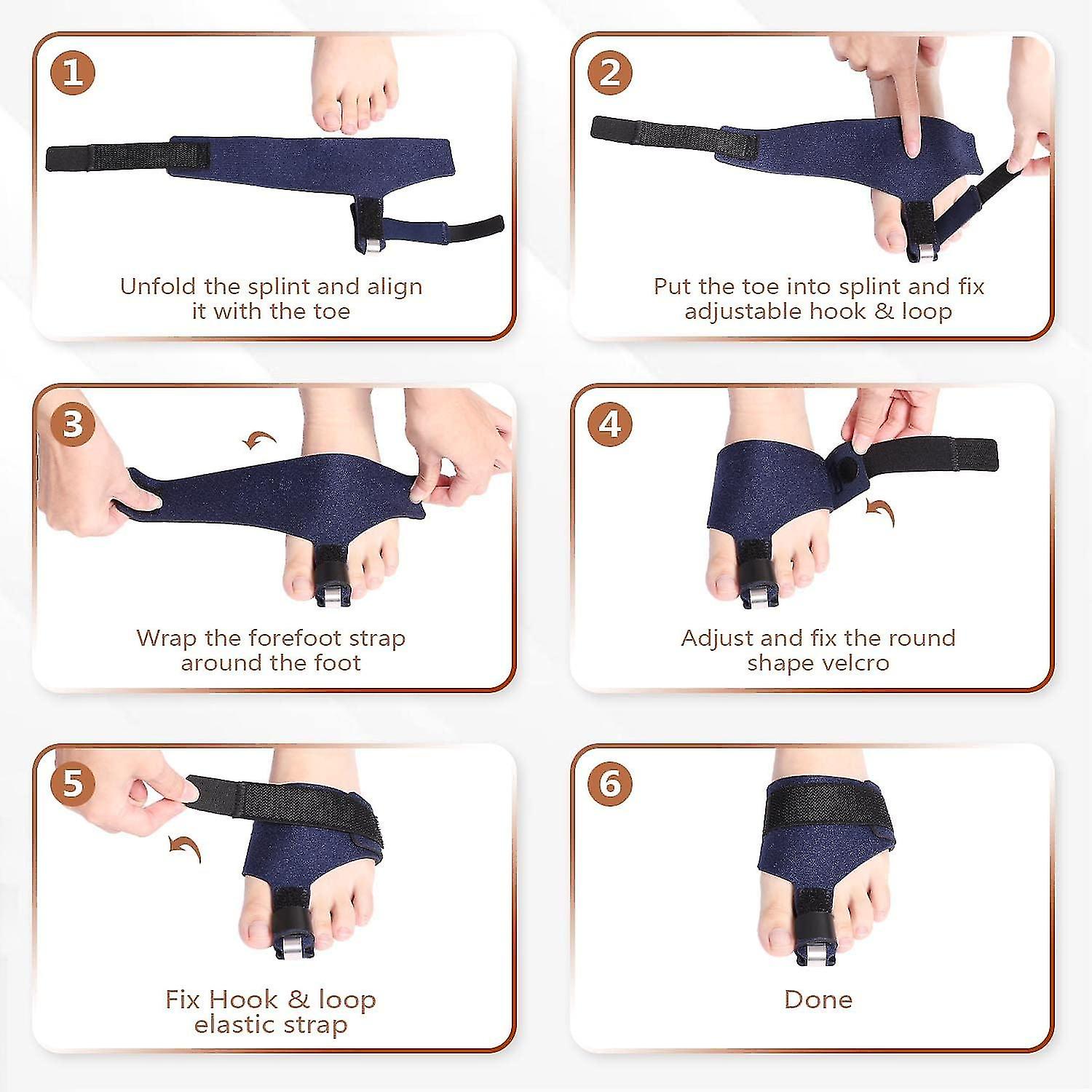 1

Unfold the splint and align it with the toe

2

Put the toe into splint and fix adjustable hook & loop

3

Wrap the forefoot strap around the foot

4

Adjust and fix the round shape velcro

5

Fix Hook & loop elastic strap

6

Done