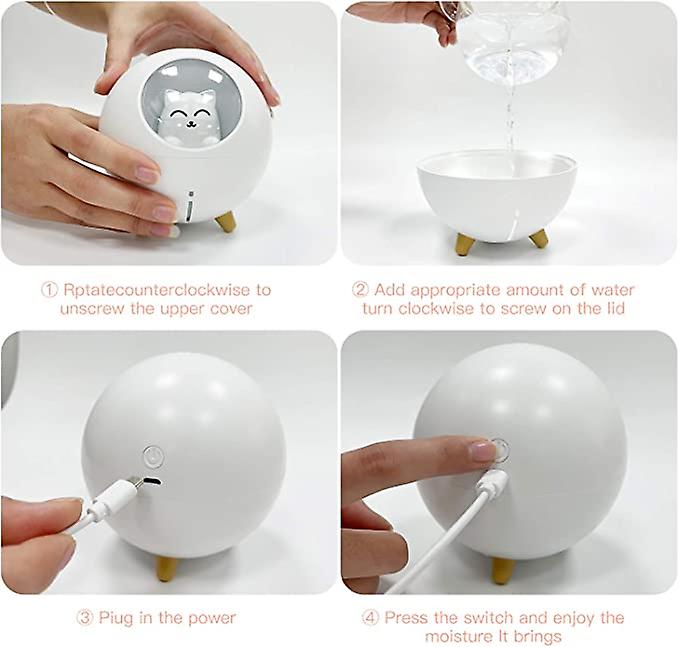 ① Rptatecounterclockwise to unscrew the upper cover

② Add appropriate amount of water turn clockwise to screw on the lid

③ Piug in the power

④ Press the switch and enjoy the moisture It brings