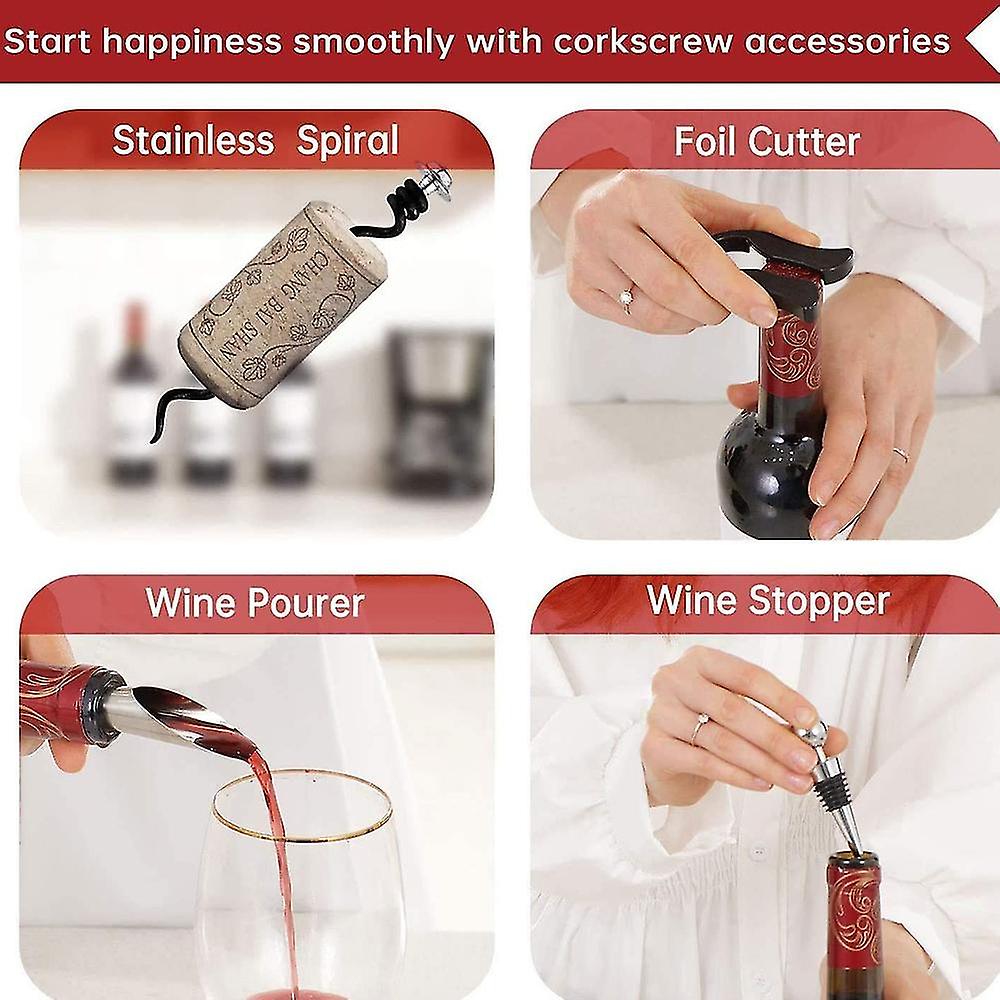 Start happiness smoothly with corkscrew accessories

Stainless Spiral

CHANG BAI SHAN

Foil Cutter

Wine Pourer

Wine Stopper