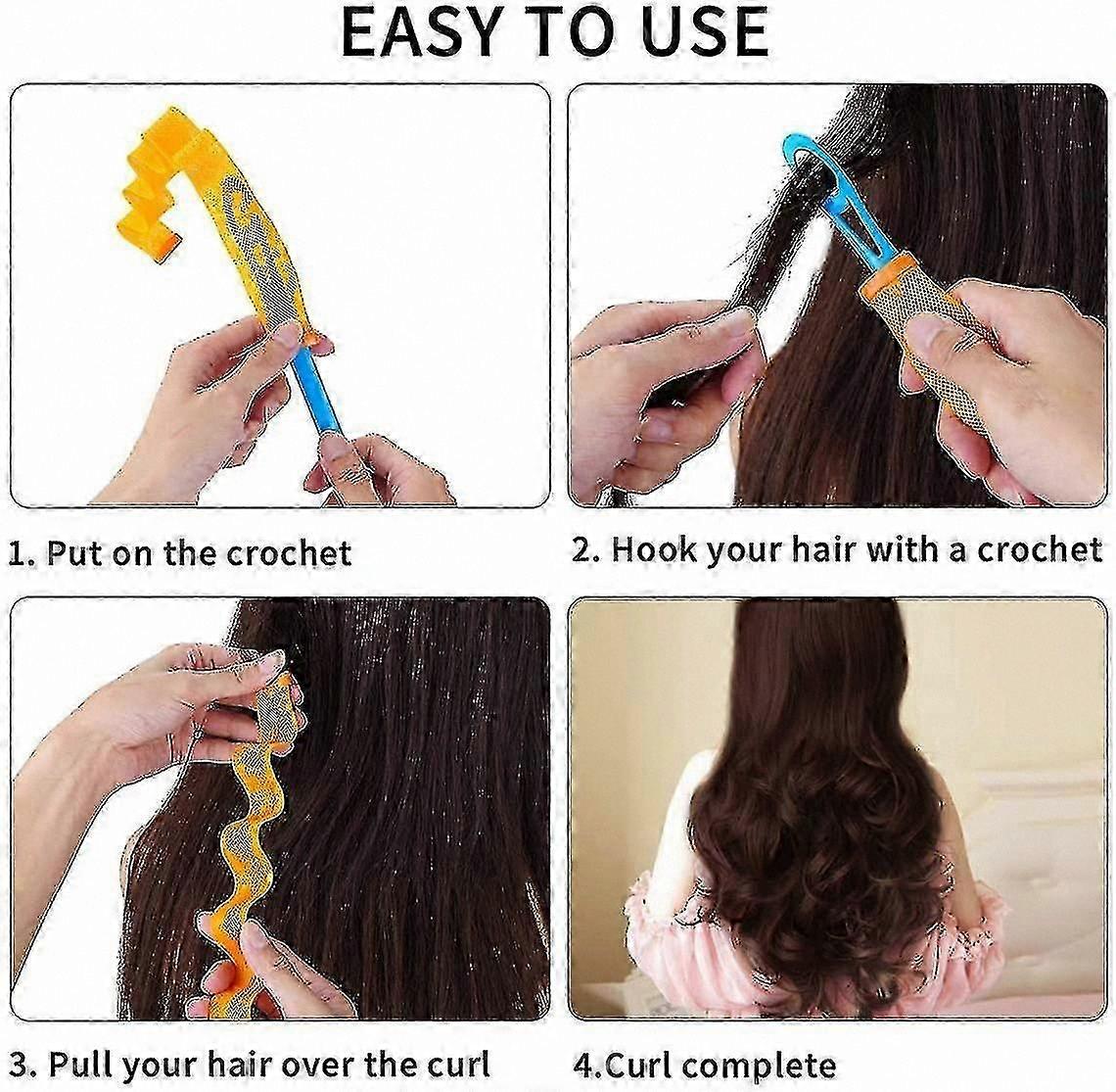 EASY TO USE

1. Put on the crochet

2. Hook your hair with a crochet

3. Pull your hair over the curl

4.Curl complete