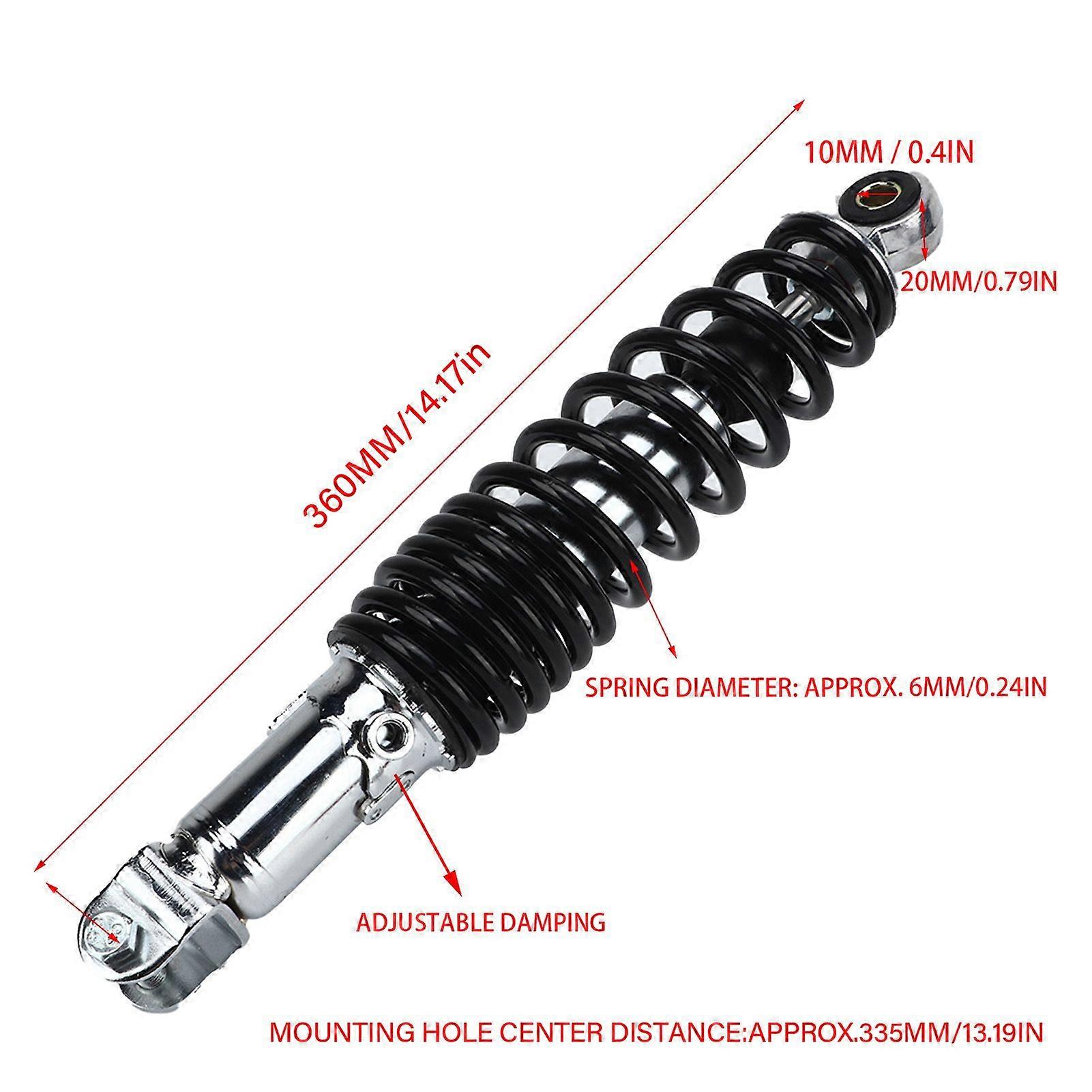 360MM/14.17in

10MM / 0.4IN

20MM/0.79IN

SPRING DIAMETER: APPROX. 6MM/0.24IN

ADJUSTABLE DAMPING

MOUNTING HOLE CENTER DISTANCE:APPROX.335MM/13.19IN