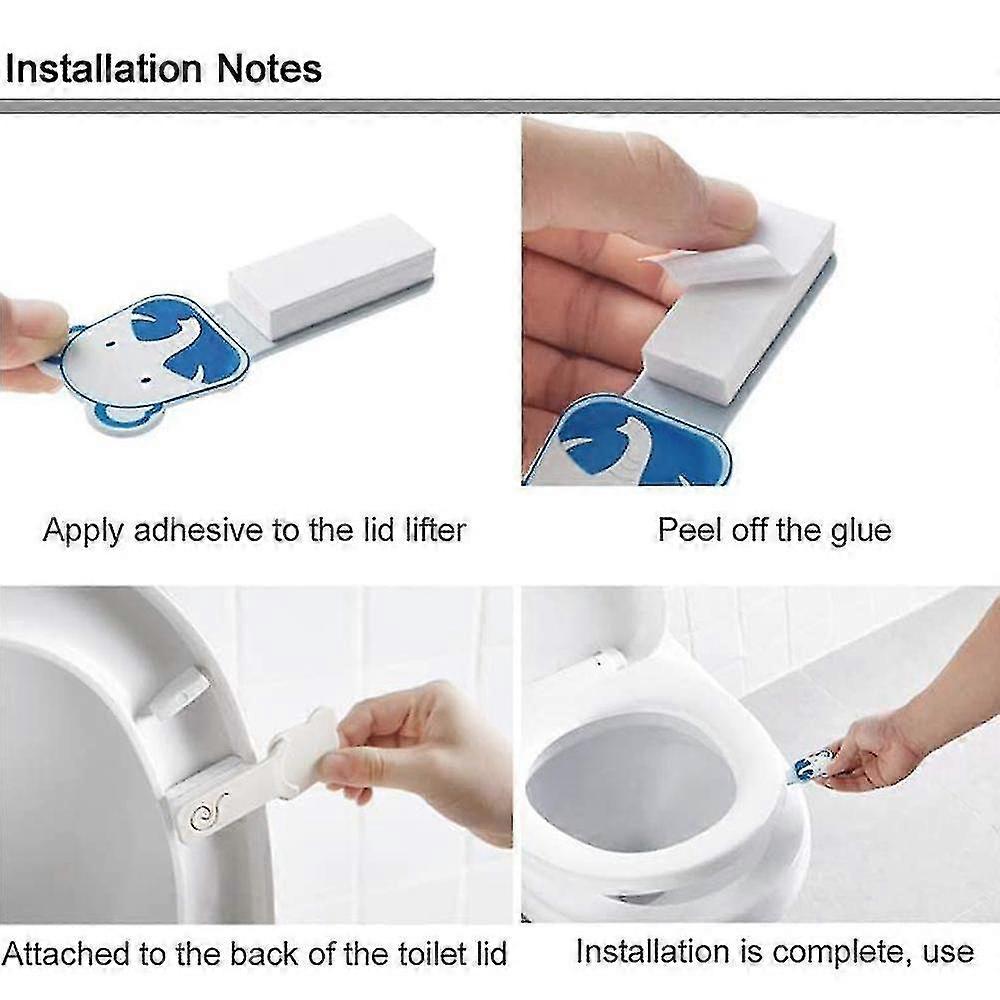 Installation Notes

Apply adhesive to the lid lifter

Peel off the glue

Attached to the back of the toilet lid

Installation is complete, use