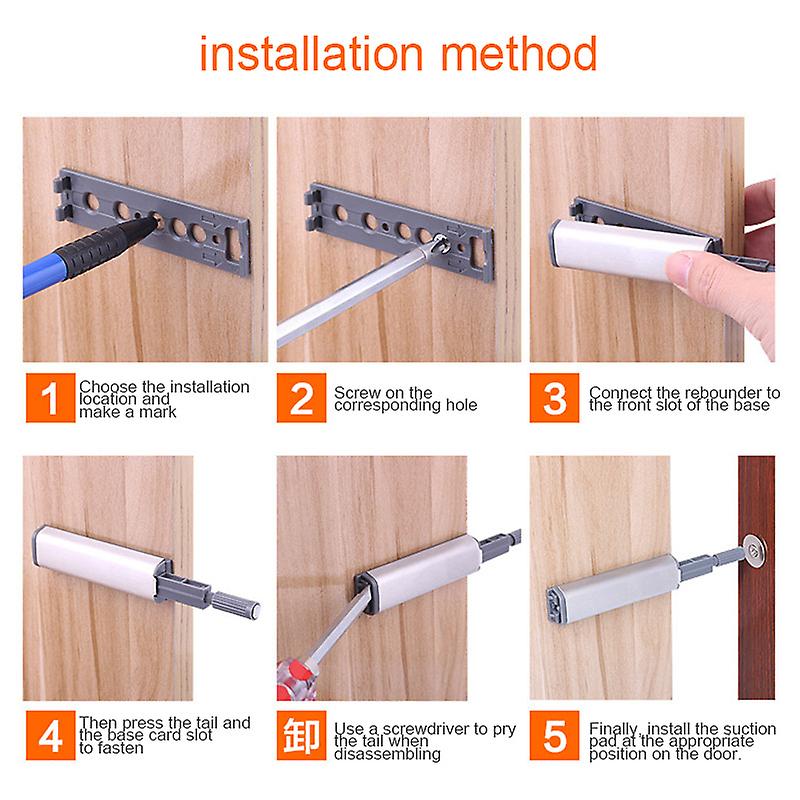 installation method

1 Choose the installation location and make a mark

2 Screw on the corresponding hole

3 Connect the rebounder to the front slot of the base

4 Then press the tail and the base card slot to fasten

卸 Use a screwdriver to pry the tail when disassembling

5 Finally, install the suction pad at the appropriate position on the door.