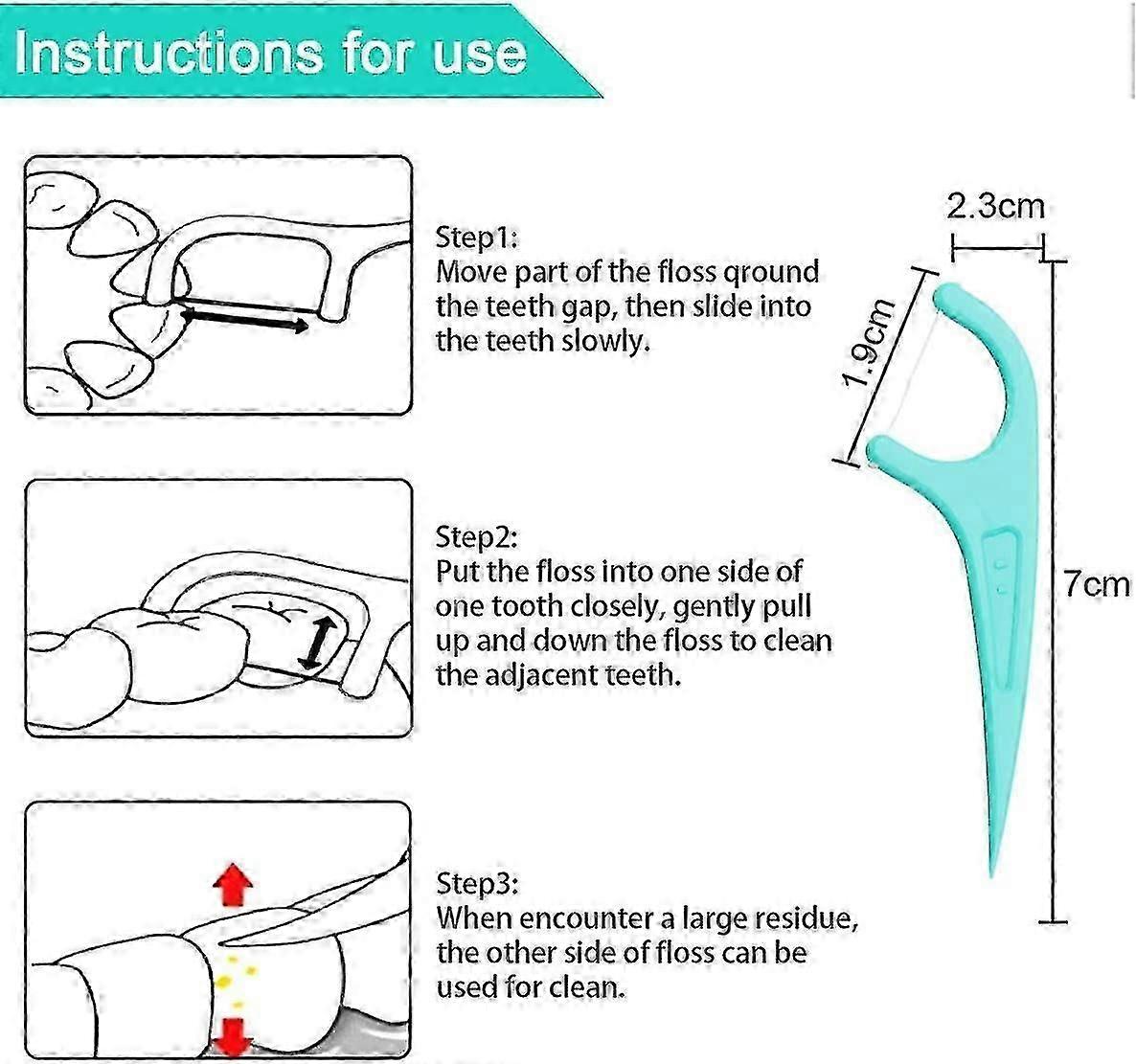 Instructions for use

Step1:
Move part of the floss qround the teeth gap, then slide into the teeth slowly.

Step2:
Put the floss into one side of one tooth closely, gently pull up and down the floss to clean the adjacent teeth.

Step3:
When encounter a large residue, the other side of floss can be used for clean.

2.3cm

1.9cm

7cm