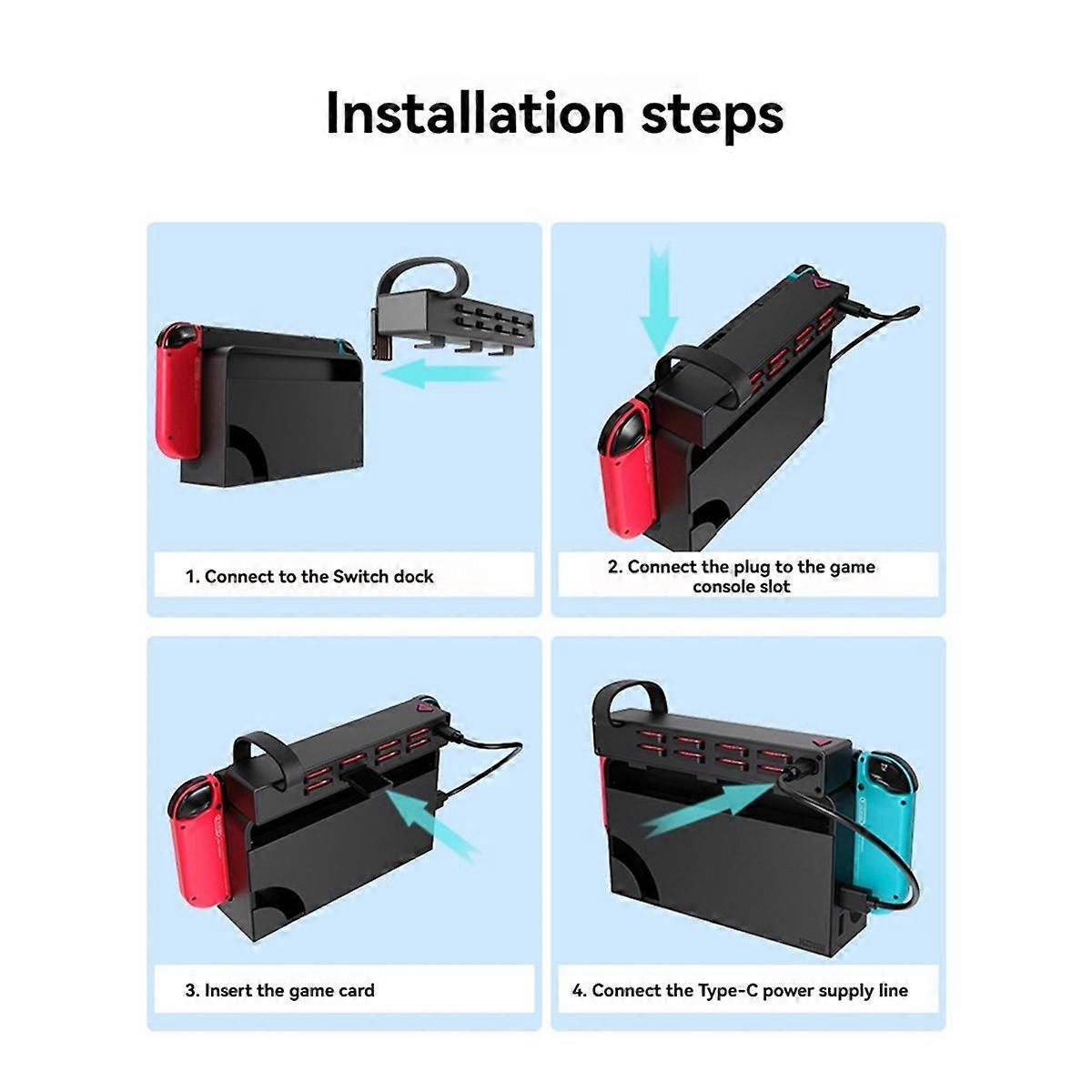 Installation steps

1. Connect to the Switch dock

2. Connect the plug to the game console slot

3. Insert the game card

4. Connect the Type-C power supply line