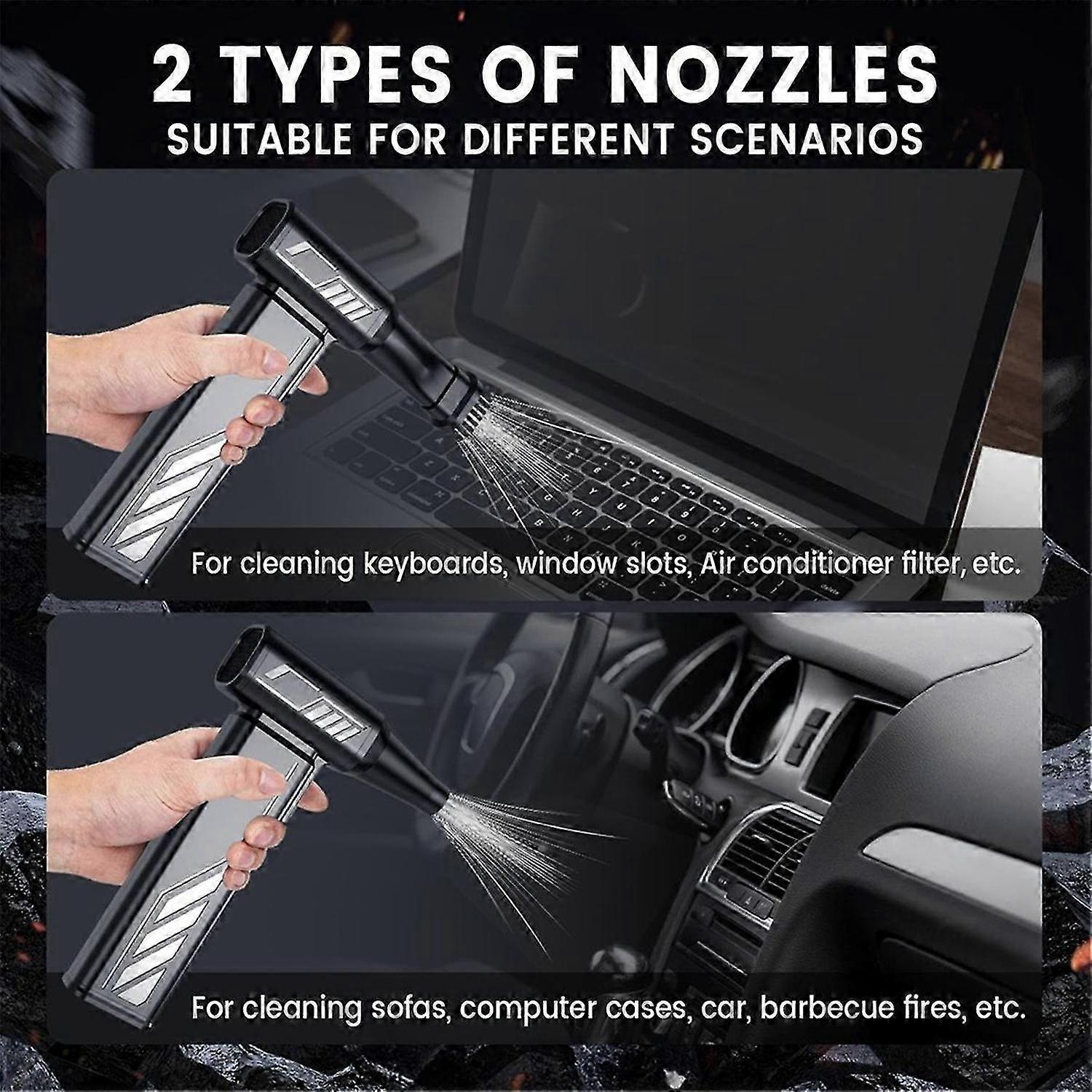 2 TYPES OF NOZZLES
SUITABLE FOR DIFFERENT SCENARIOS

For cleaning keyboards, window slots, Air conditioner filter, etc.

For cleaning sofas, computer cases, car, barbecue fires, etc.