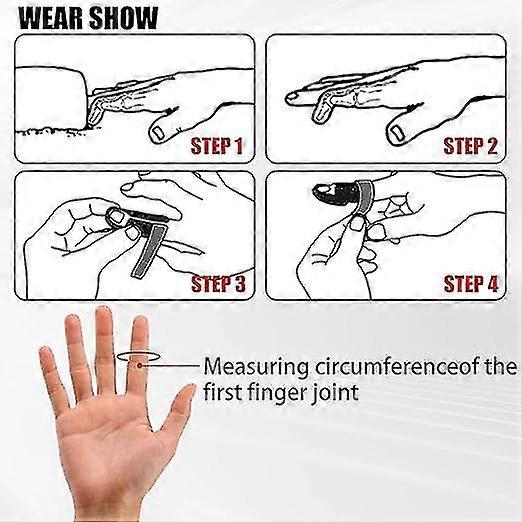 WEAR SHOW

STEP 1

STEP 2

STEP 3

STEP 4

Measuring circumferenceof the first finger joint