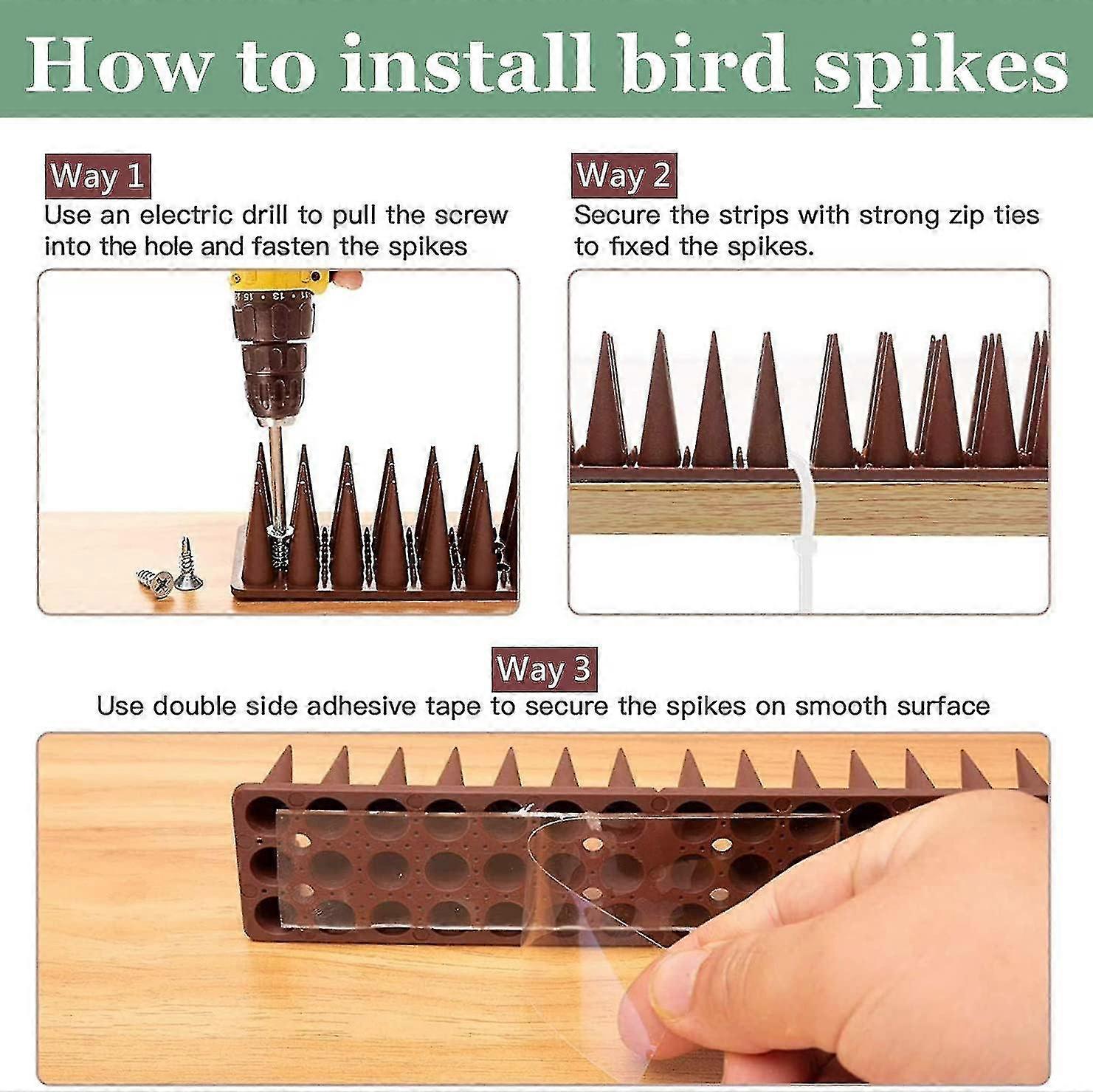 How to install bird spikes

Way 1
Use an electric drill to pull the screw into the hole and fasten the spikes

Way 2
Secure the strips with strong zip ties to fixed the spikes.

Way 3
Use double side adhesive tape to secure the spikes on smooth surface