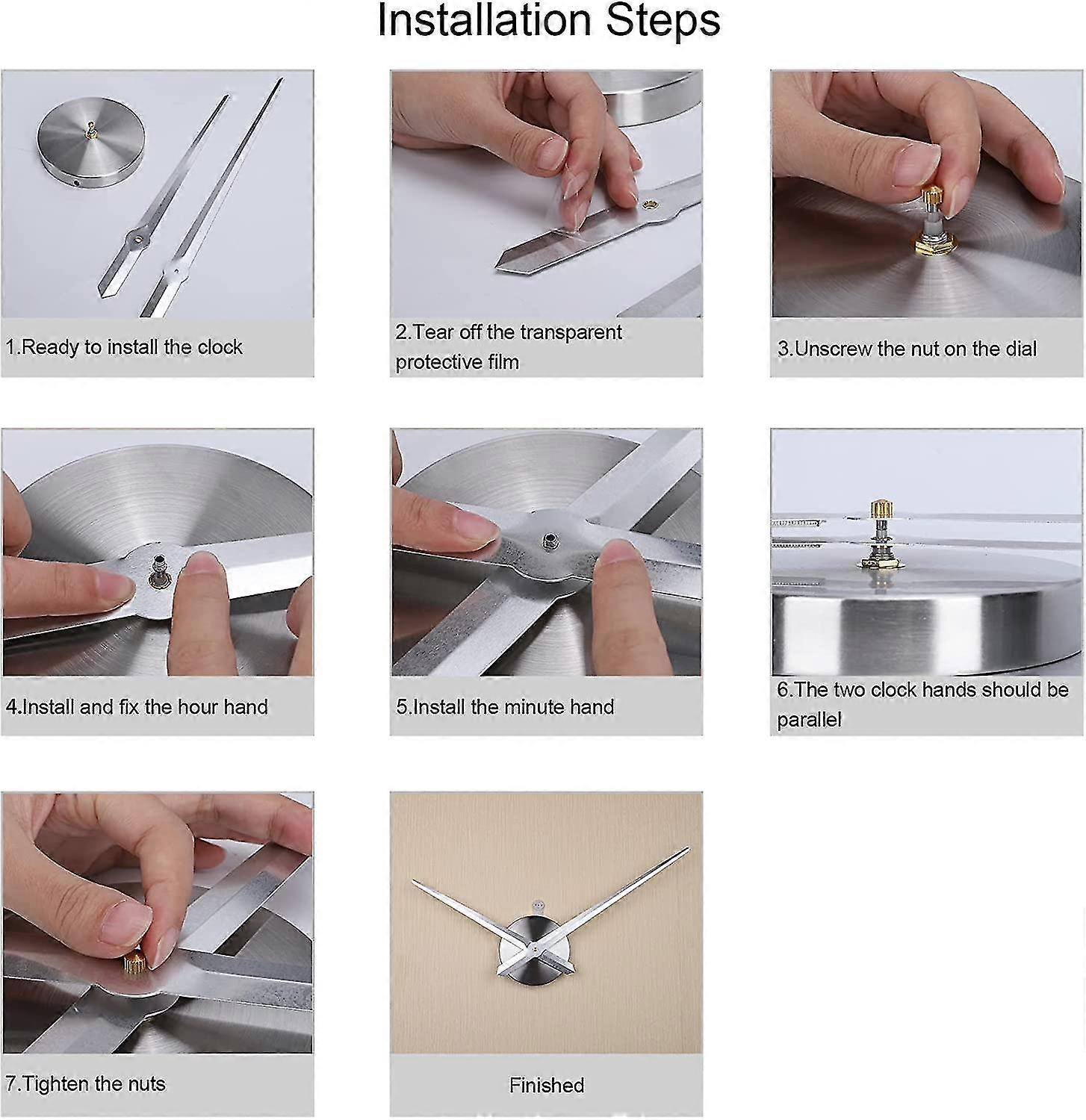 Installation Steps

1.Ready to install the clock

2.Tear off the transparent protective film

3.Unscrew the nut on the dial

4.Install and fix the hour hand

5.Install the minute hand

6.The two clock hands should be parallel

7.Tighten the nuts

Finished