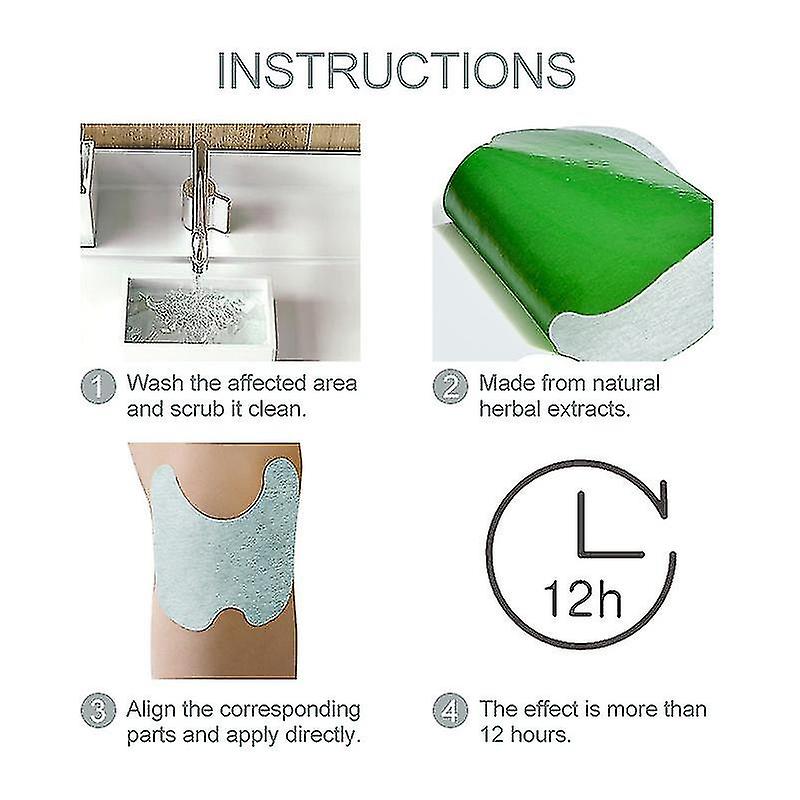 INSTRUCTIONS

1 Wash the affected area and scrub it clean.

2 Made from natural herbal extracts.

12h

3 Align the corresponding parts and apply directly.

4 The effect is more than 12 hours.