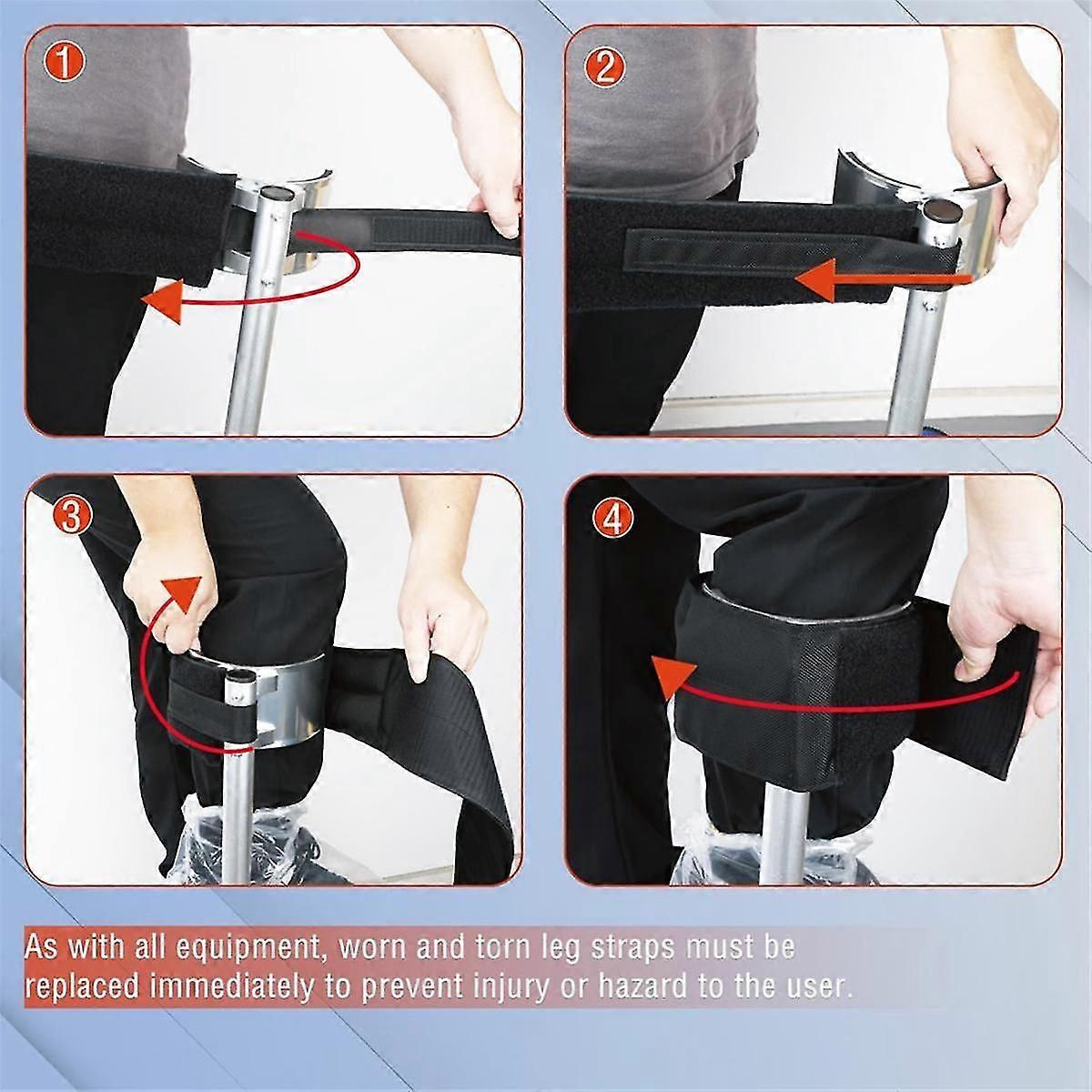 1

2

3

4

As with all equipment, worn and torn leg straps must be replaced immediately to prevent injury or hazard to the user.