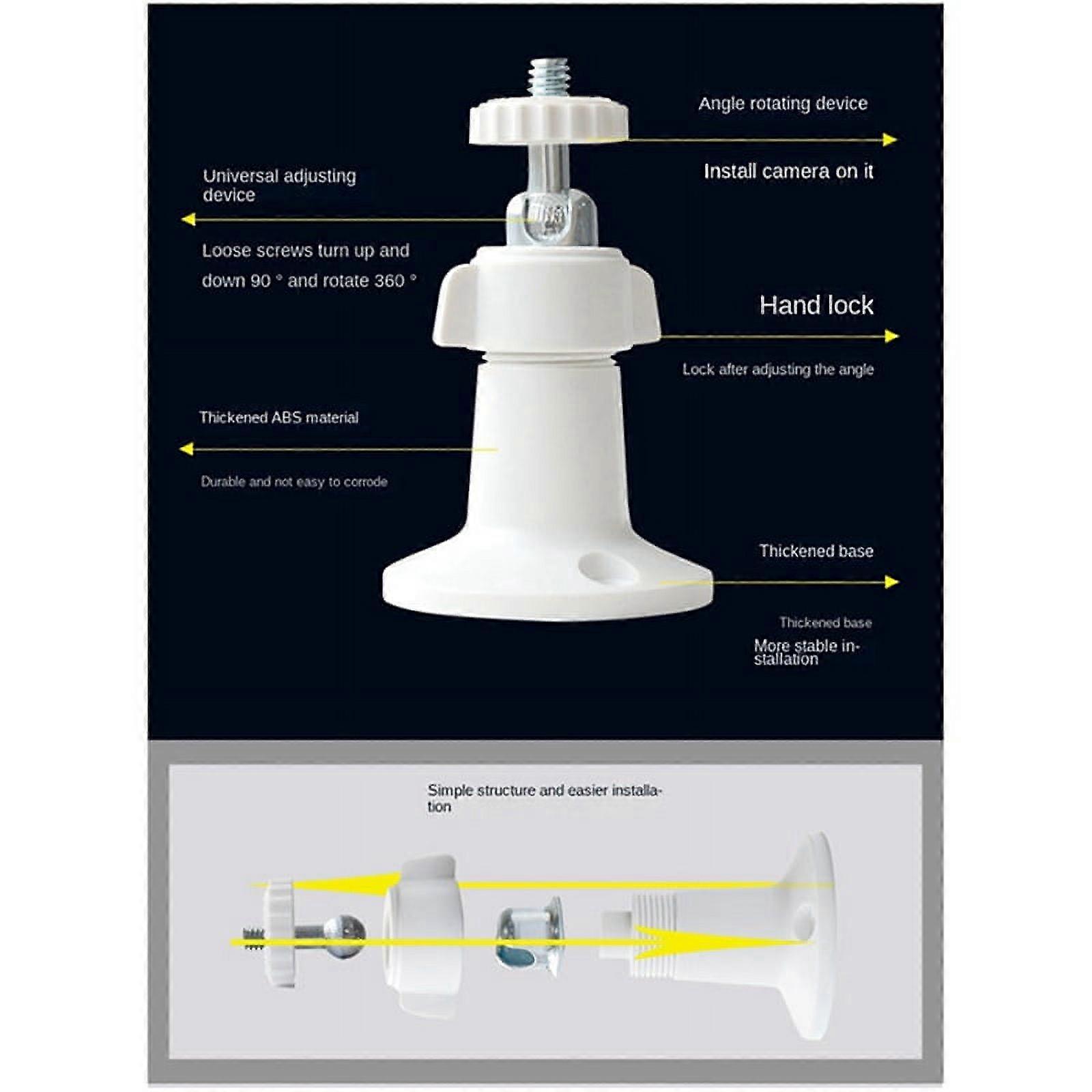 Angle rotating device

Install camera on it

Universal adjusting device

Loose screws turn up and down 90 ° and rotate 360 °

Hand lock

Lock after adjusting the angle

Thickened ABS material

Durable and not easy to corrode

Thickened base

Thickened base

More stable installation

Simple structure and easier installation