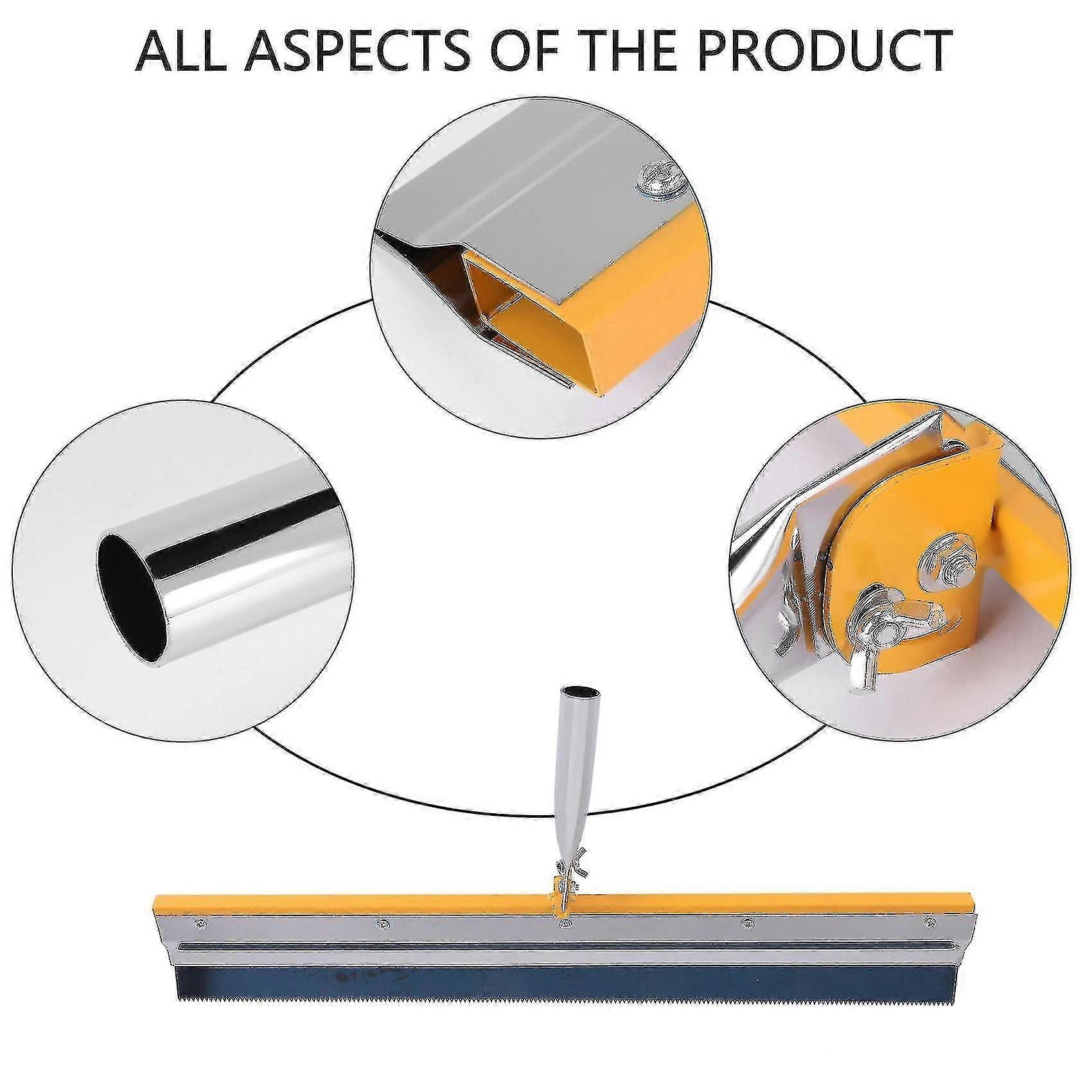 ALL ASPECTS OF THE PRODUCT