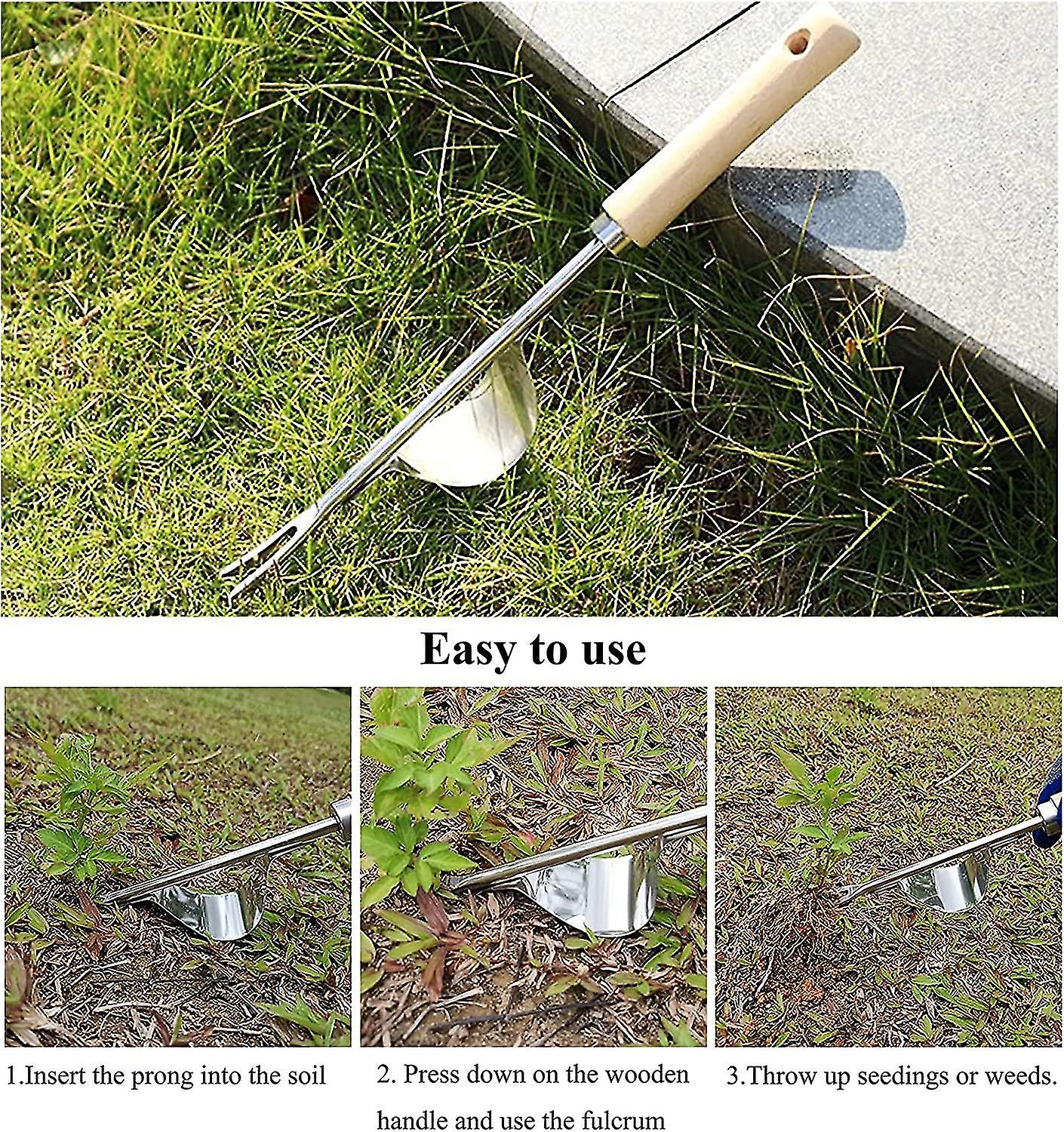 Easy to use

1.Insert the prong into the soil

2. Press down on the wooden handle and use the fulcrum

3.Throw up seedings or weeds.