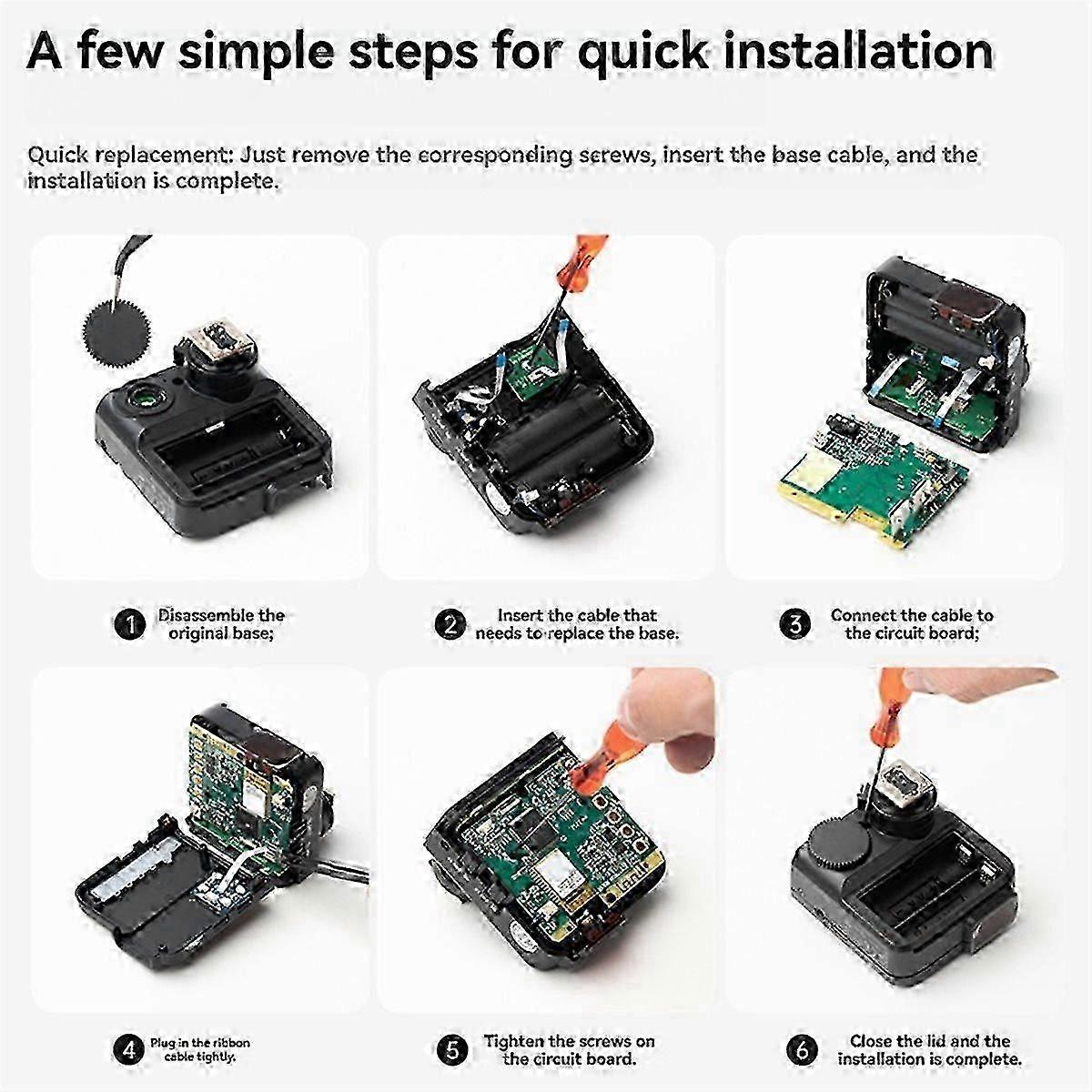 A few simple steps for quick installation

Quick replacement: Just remove the corresponding screws, insert the base cable, and the installation is complete.

1 Disassemble the original base;

2 Insert the cable that needs to replace the base.

3 Connect the cable to the circuit board;

4 Plug in the ribbon cable tightly.

5 Tighten the screws on the circuit board.

6 Close the lid and the installation is complete.