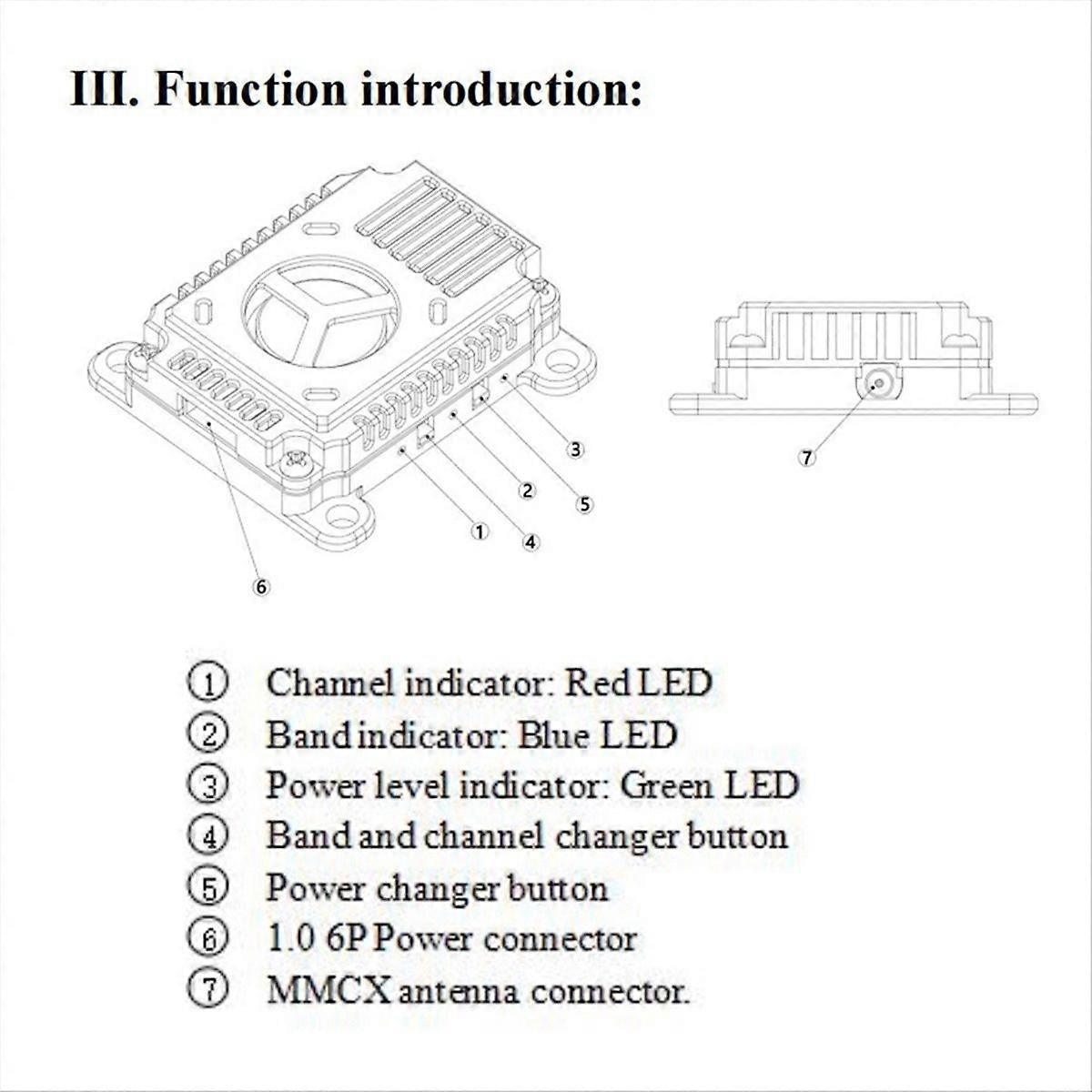 III. Function introduction:

③
②
⑤
①
④
⑥
⑦

① Channel indicator: Red LED
② Band indicator: Blue LED
③ Power level indicator: Green LED
④ Band and channel changer button
⑤ Power changer button
⑥ 1.0 6P Power connector
⑦ MMCX antenna connector.