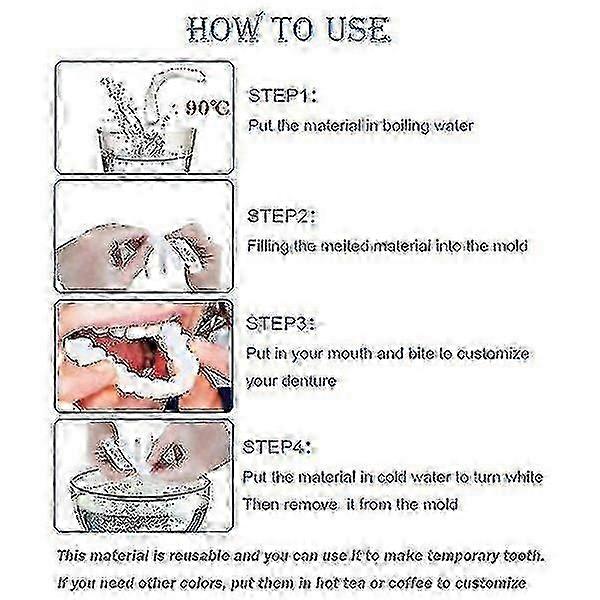 HOW TO USE

90℃

STEP1:
Put the material in boiling water

STEP2:
Filling the melted material into the mold

STEP3:
Put in your mouth and bite to customize your denture

STEP4:
Put the material in cold water to turn white
Then remove it from the mold

This material is reusable and you can use it to make temporary tooth.
If you need other colors, put them in hot tea or coffee to customize