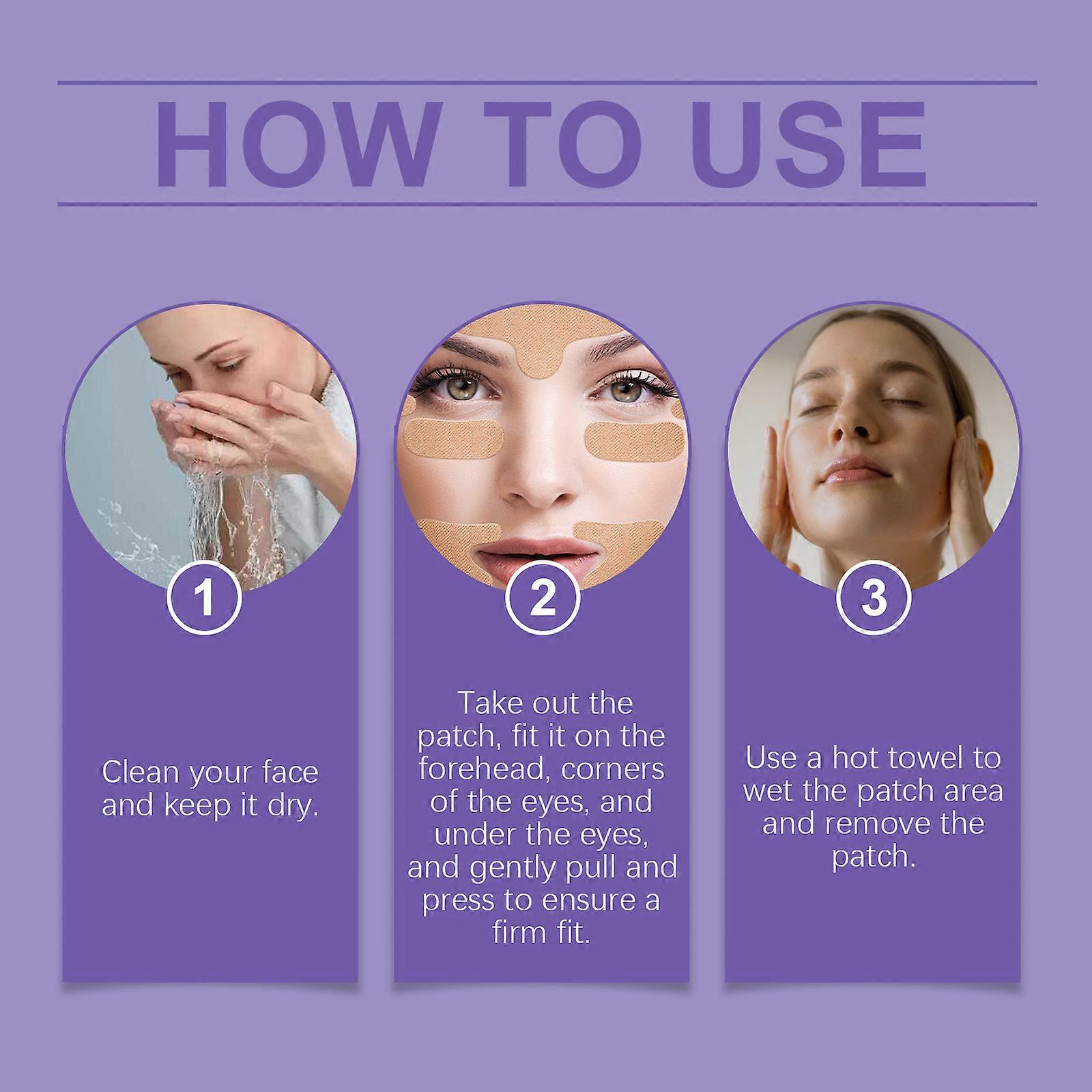 HOW TO USE

1

Clean your face and keep it dry.

2

Take out the patch, fit it on the forehead, corners of the eyes, and under the eyes, and gently pull and press to ensure a firm fit.

3

Use a hot towel to wet the patch area and remove the patch.