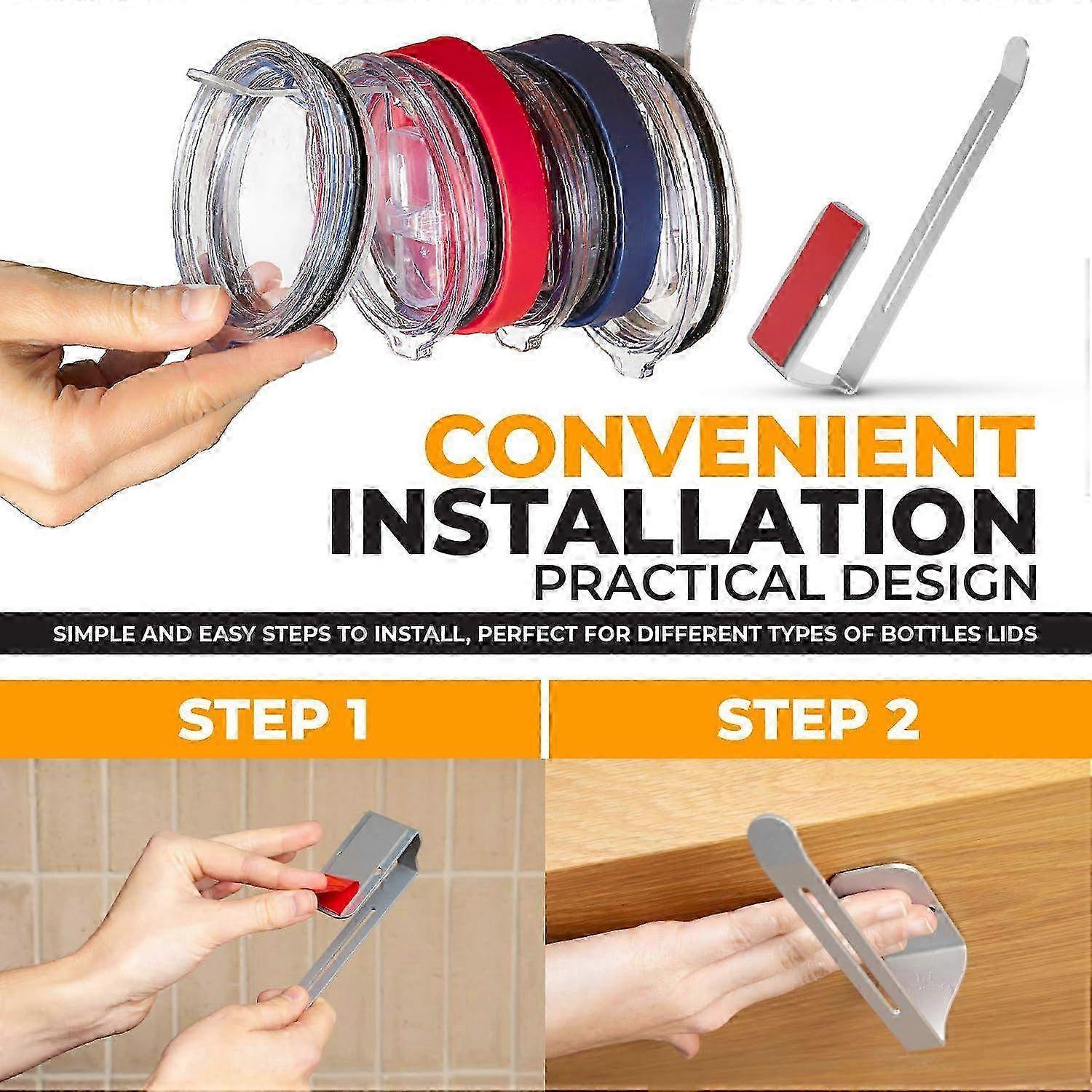 CONVENIENT
INSTALLATION
PRACTICAL DESIGN

SIMPLE AND EASY STEPS TO INSTALL, PERFECT FOR DIFFERENT TYPES OF BOTTLES LIDS

STEP 1

STEP 2