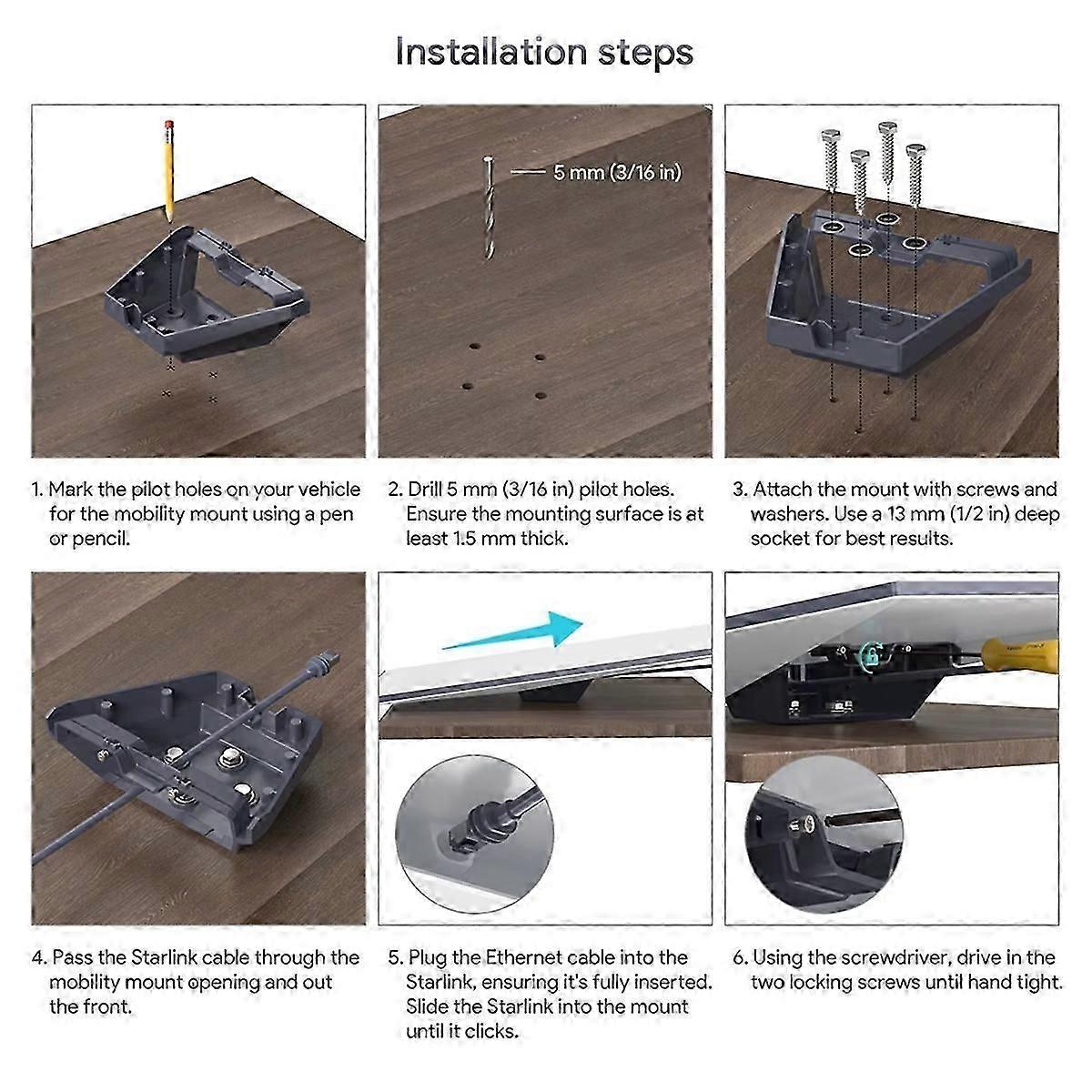 Installation steps

5 mm (3/16 in)

1. Mark the pilot holes on your vehicle for the mobility mount using a pen or pencil.

2. Drill 5 mm (3/16 in) pilot holes. Ensure the mounting surface is at least 1.5 mm thick.

3. Attach the mount with screws and washers. Use a 13 mm (1/2 in) deep socket for best results.

4. Pass the Starlink cable through the mobility mount opening and out the front.

5. Plug the Ethernet cable into the Starlink, ensuring it's fully inserted. Slide the Starlink into the mount until it clicks.

6. Using the screwdriver, drive in the two locking screws until hand tight.