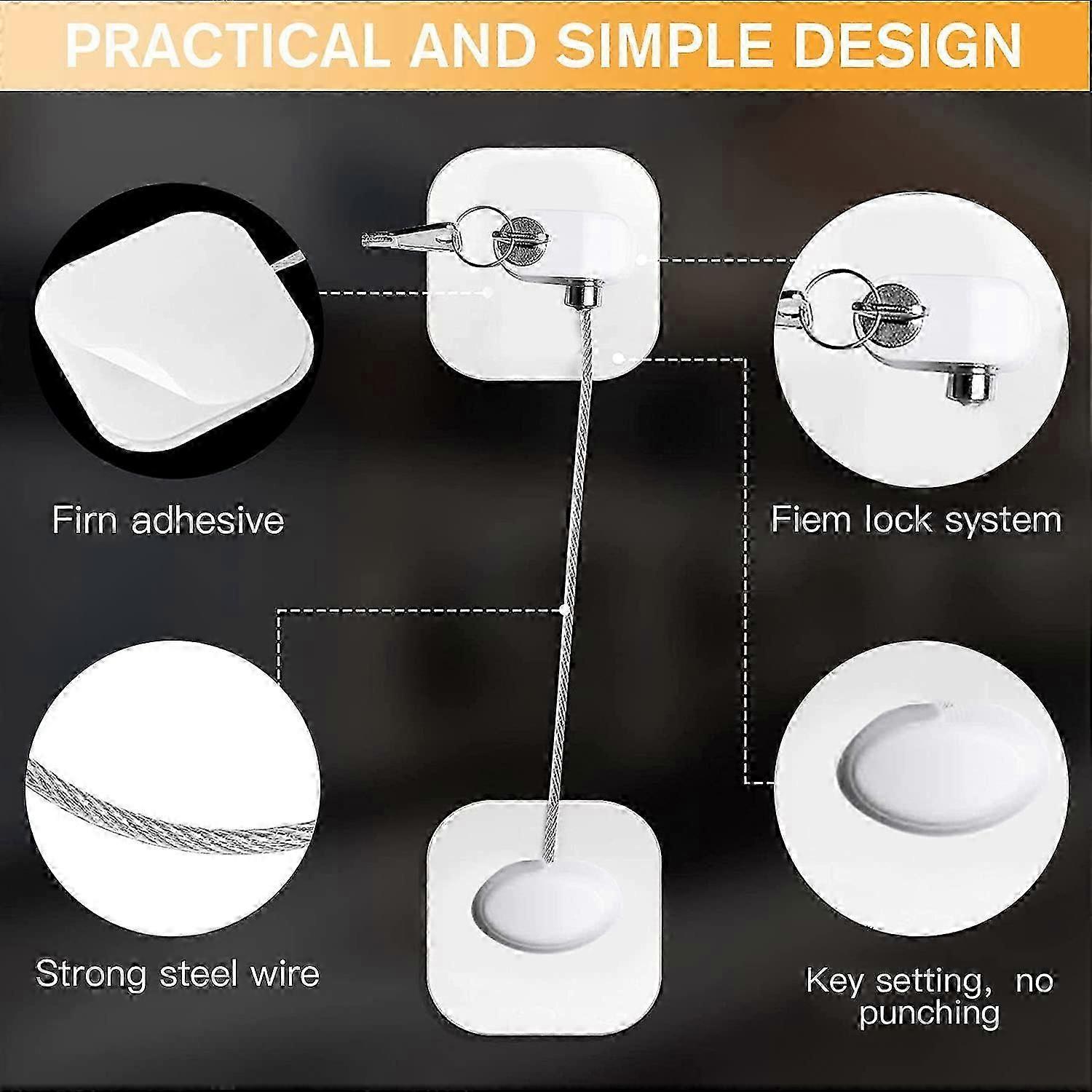 PRACTICAL AND SIMPLE DESIGN

Firn adhesive

Fiem lock system

Strong steel wire

Key setting, no punching