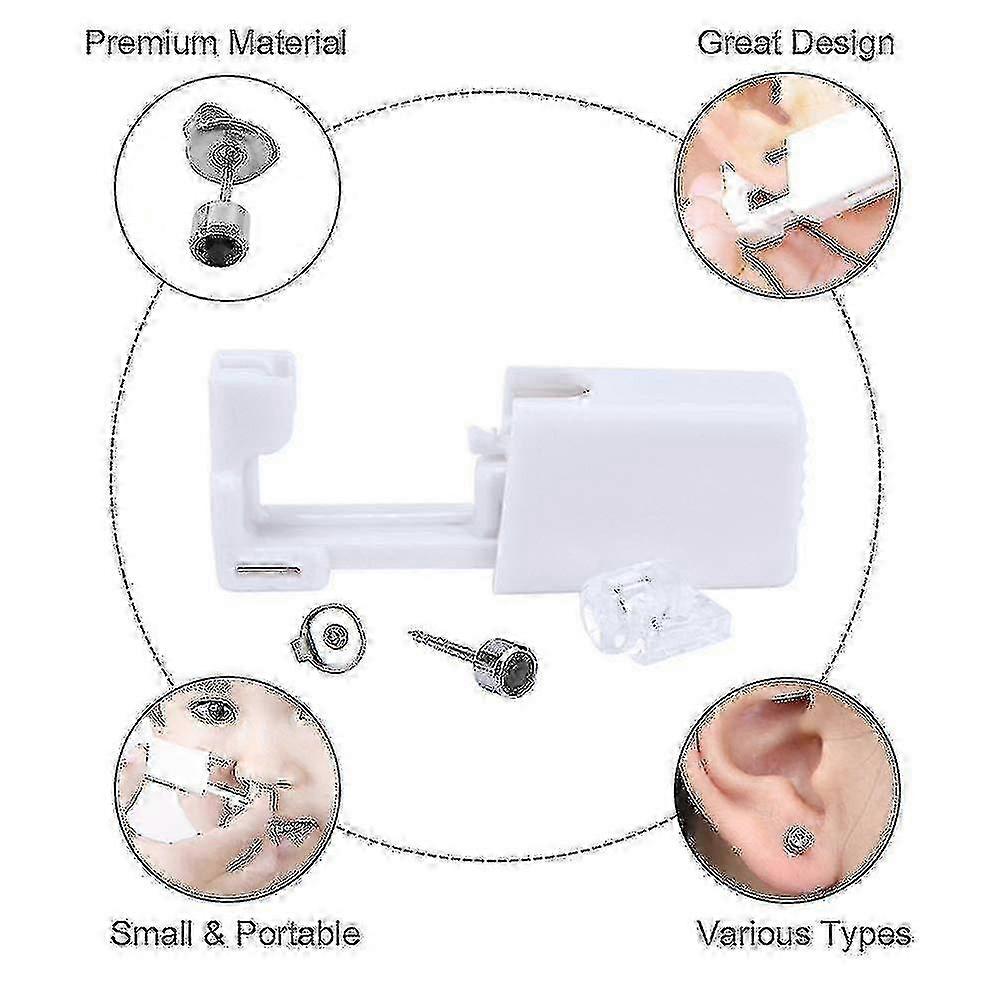 Premium Material

Great Design

Small & Portable

Various Types