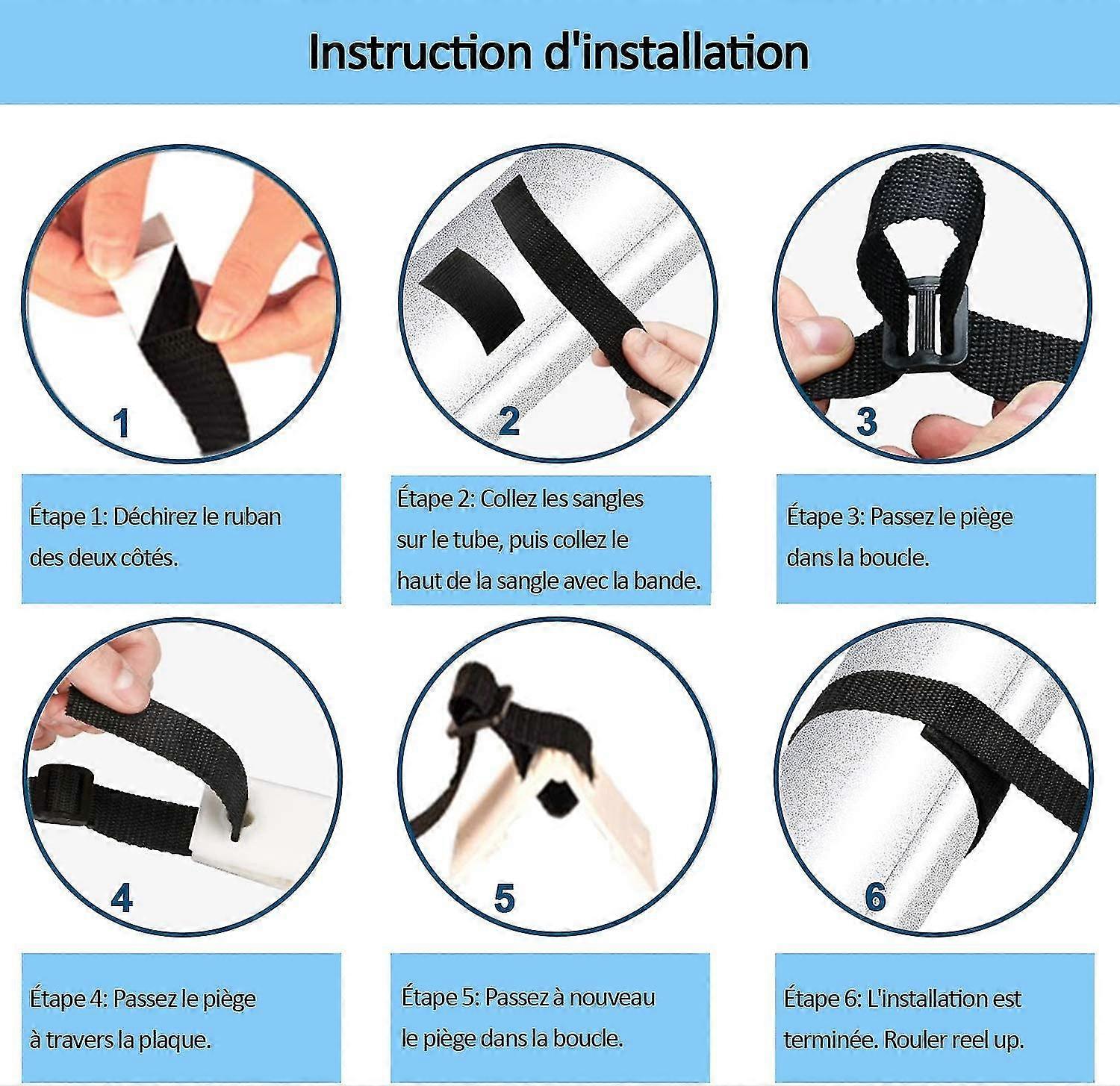 Instruction d'installation

1

2

3

Étape 1: Déchirez le ruban des deux côtés.

Étape 2: Collez les sangles sur le tube, puis collez le haut de la sangle avec la bande.

Étape 3: Passez le piège dans la boucle.

4

5

6

Étape 4: Passez le piège à travers la plaque.

Étape 5: Passez à nouveau le piège dans la boucle.

Étape 6: L'installation est terminée. Rouler reel up.