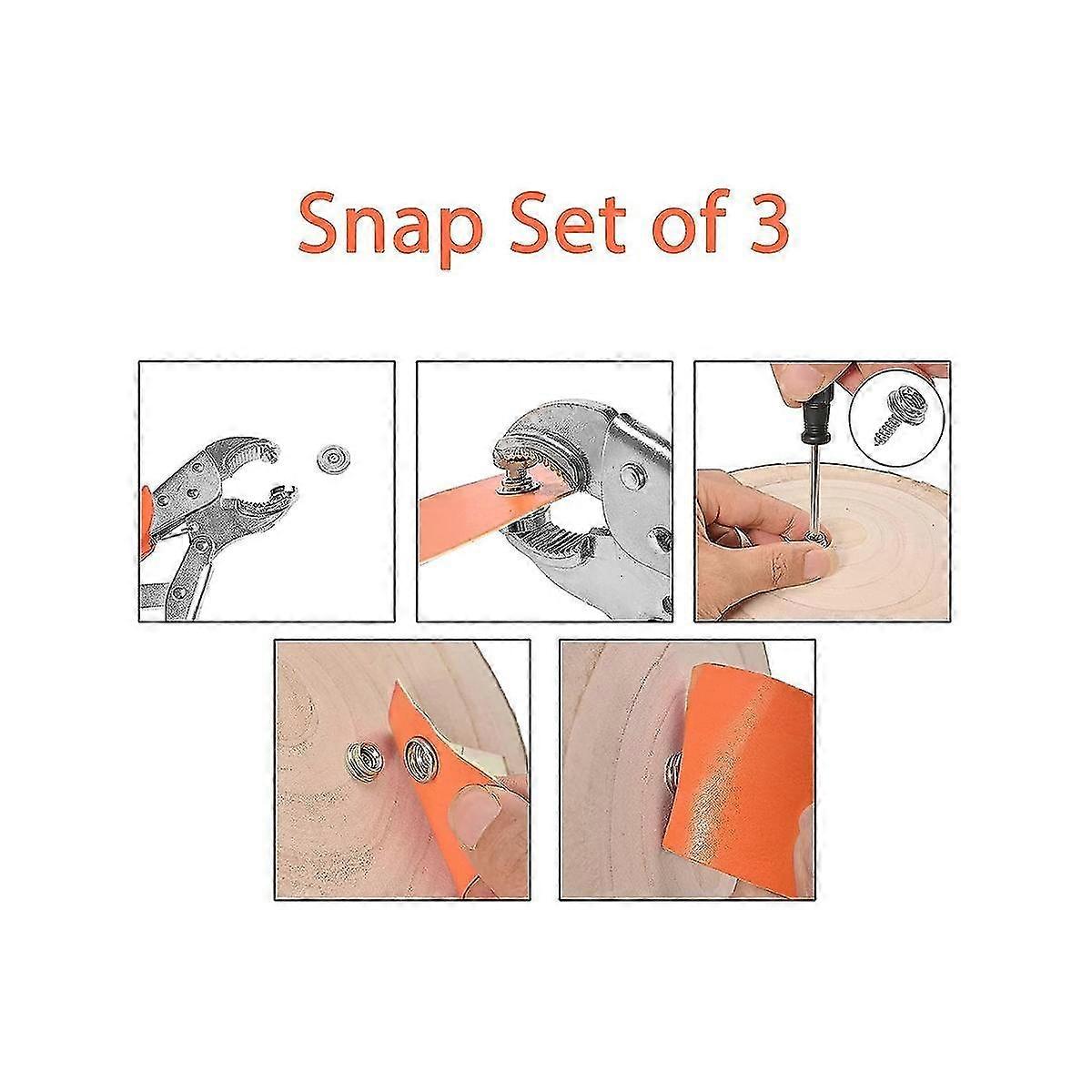 Snap Set of 3