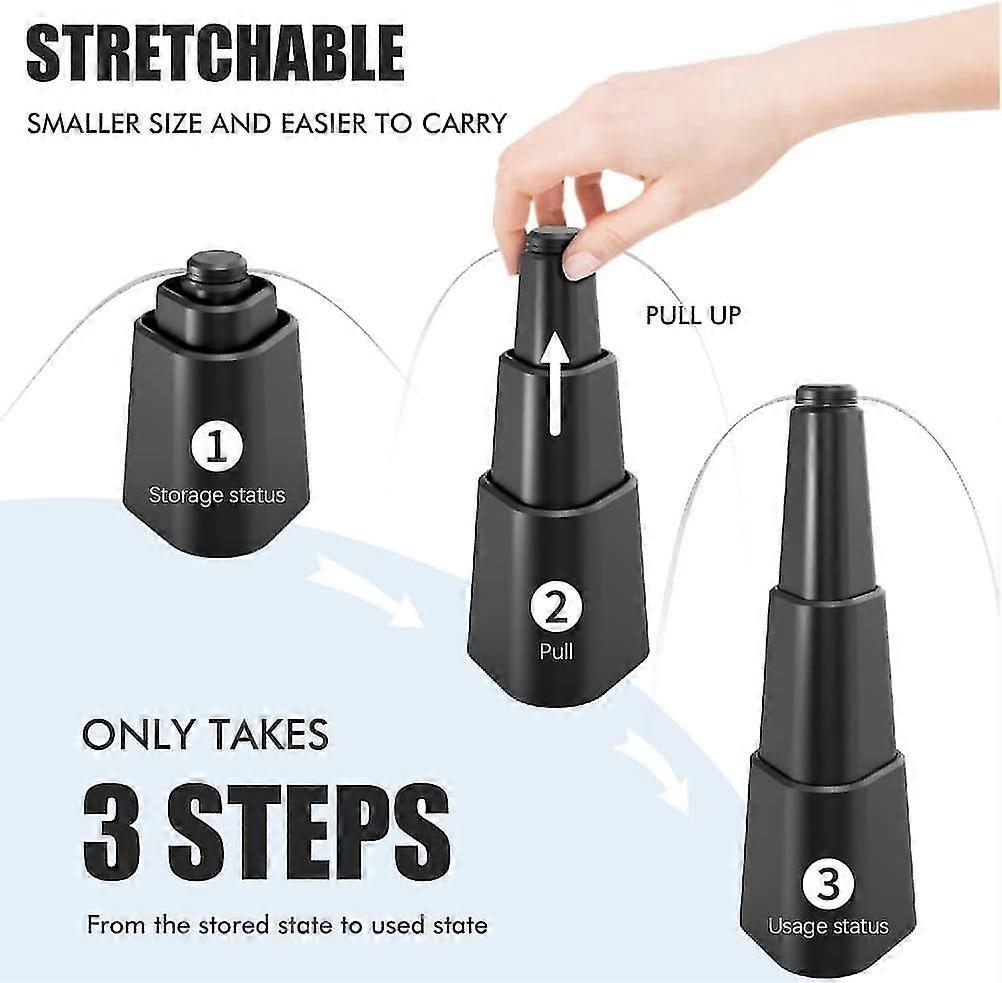 STRETCHABLE

SMALLER SIZE AND EASIER TO CARRY

PULL UP

1
Storage status

2
Pull

3
Usage status

ONLY TAKES

3 STEPS

From the stored state to used state