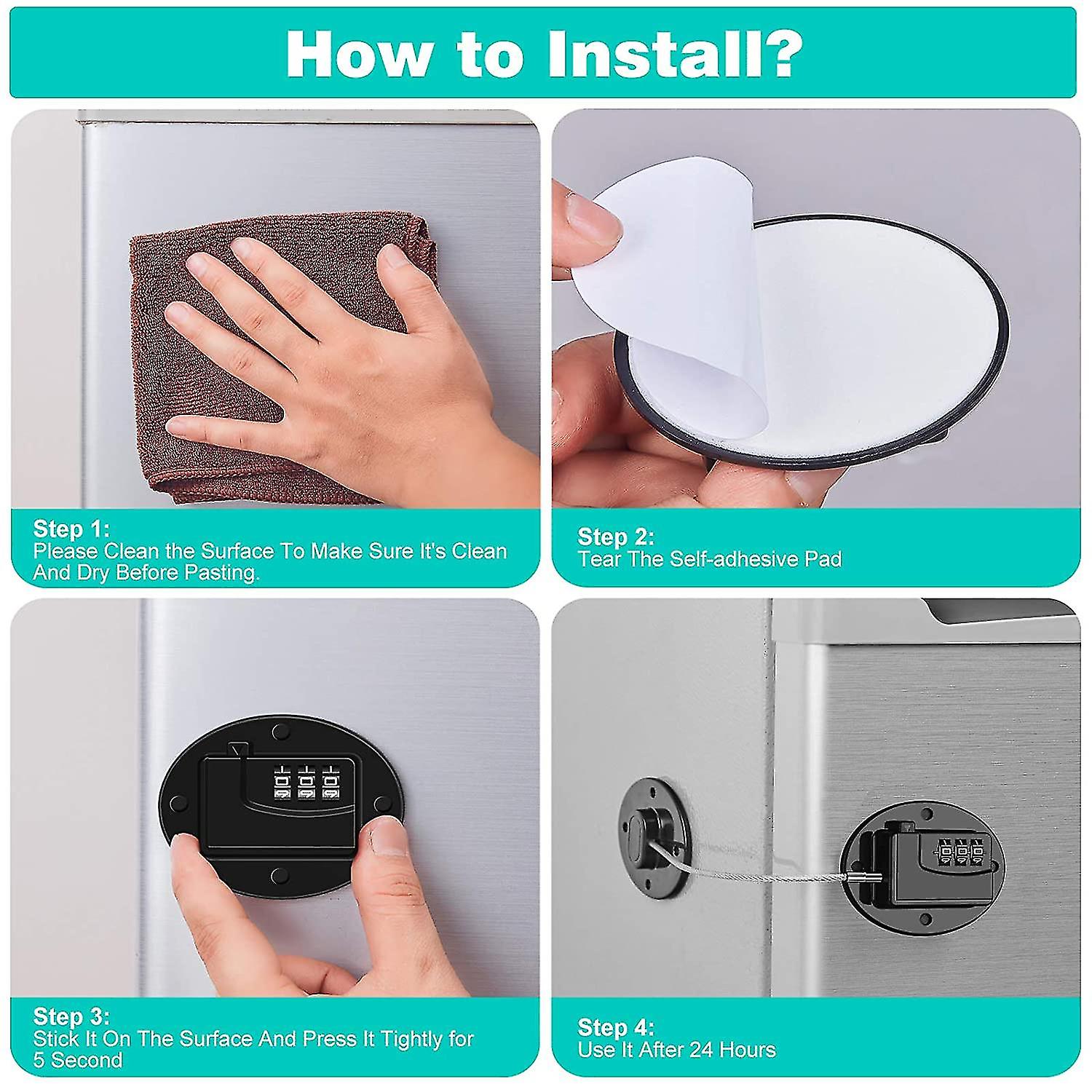 How to Install?

Step 1:
Please Clean the Surface To Make Sure It's Clean And Dry Before Pasting.

Step 2:
Tear The Self-adhesive Pad

Step 3:
Stick It On The Surface And Press It Tightly for 5 Second

Step 4:
Use It After 24 Hours