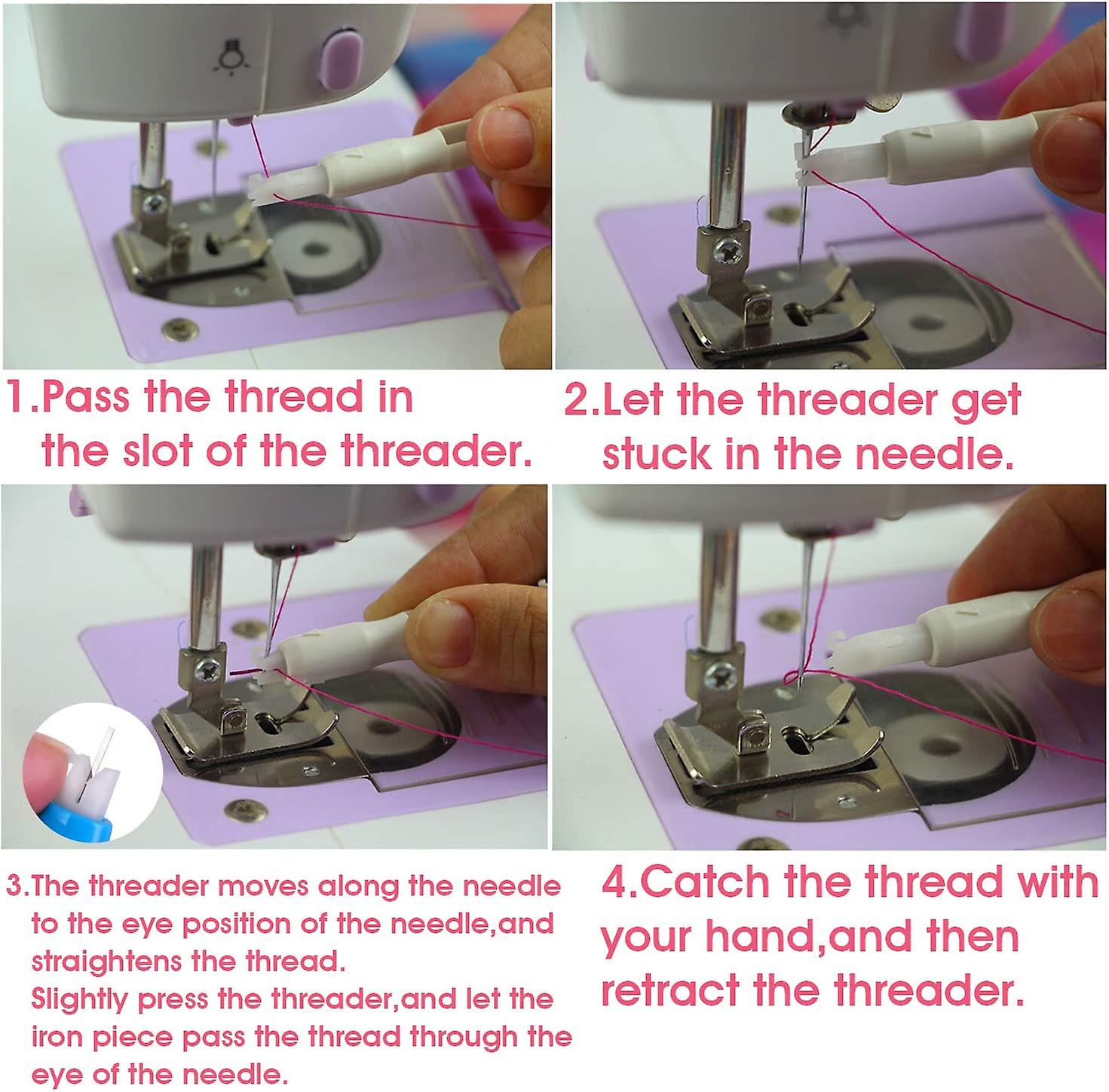 1.Pass the thread in the slot of the threader.

2.Let the threader get stuck in the needle.

3.The threader moves along the needle to the eye position of the needle,and straightens the thread.
Slightly press the threader,and let the iron piece pass the thread through the eye of the needle.

4.Catch the thread with your hand,and then retract the threader.