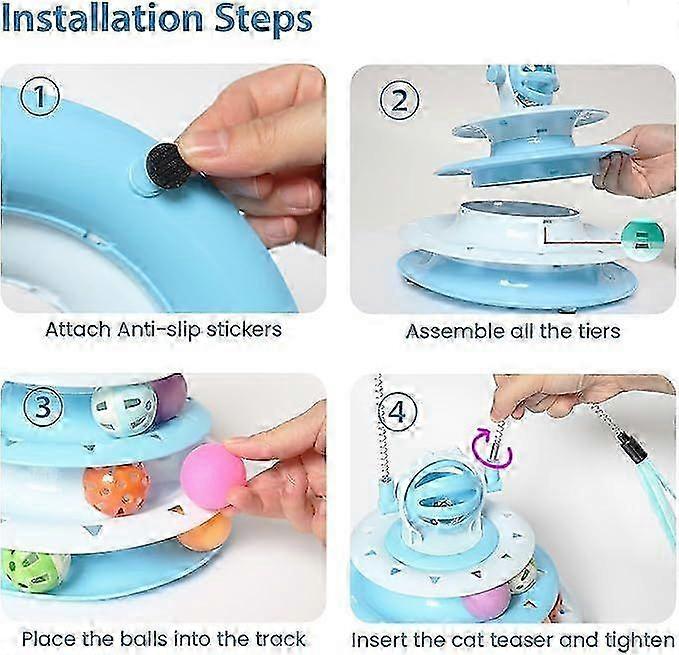 Installation Steps

1

Attach Anti-slip stickers

2

Assemble all the tiers

3

Place the balls into the track

4

Insert the cat teaser and tighten