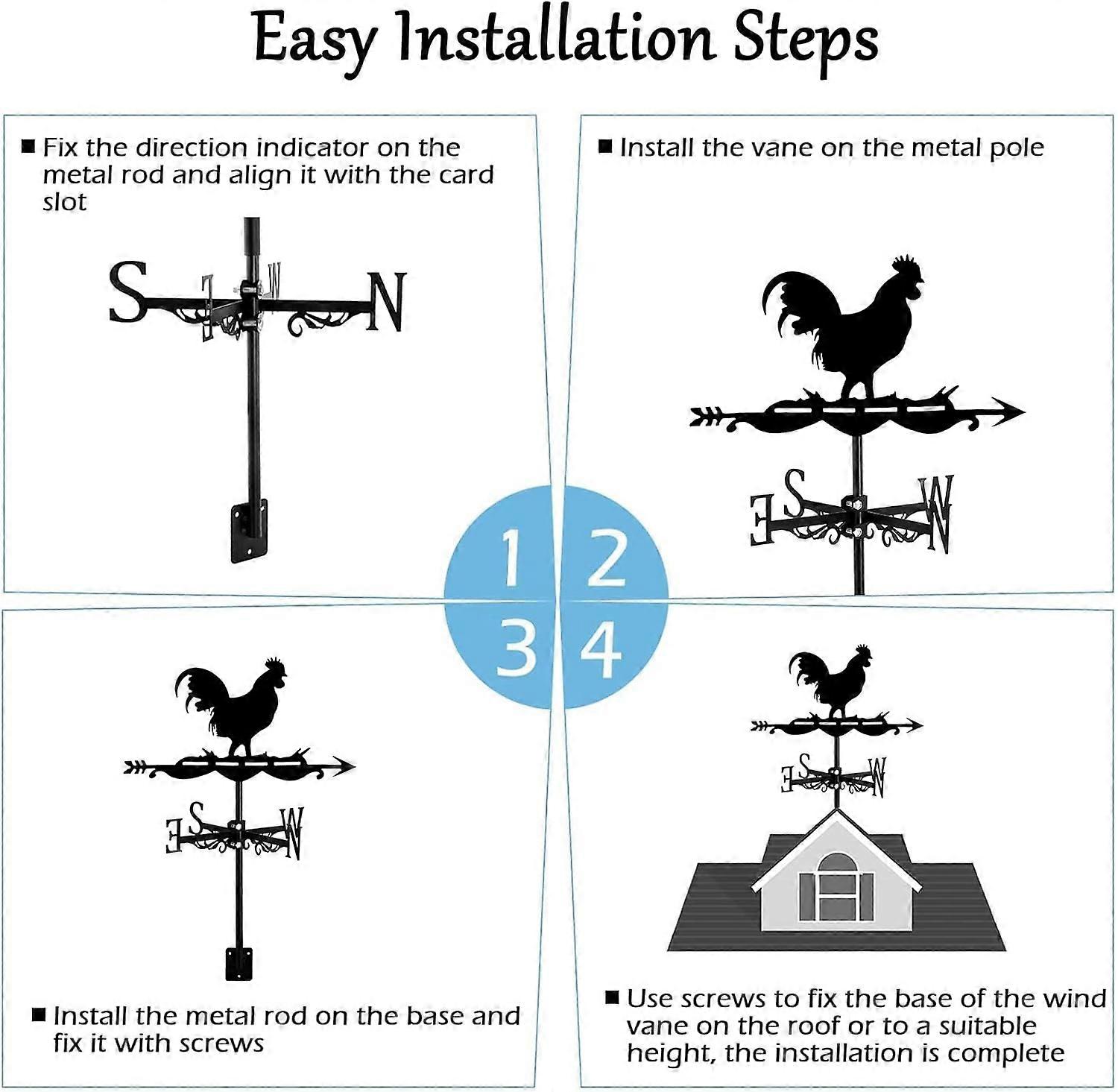 Easy Installation Steps

■ Fix the direction indicator on the metal rod and align it with the card slot

S E W N

■ Install the vane on the metal pole

E S W

1 2
3 4

E S W

■ Install the metal rod on the base and fix it with screws

E S W

■ Use screws to fix the base of the wind vane on the roof or to a suitable height, the installation is complete