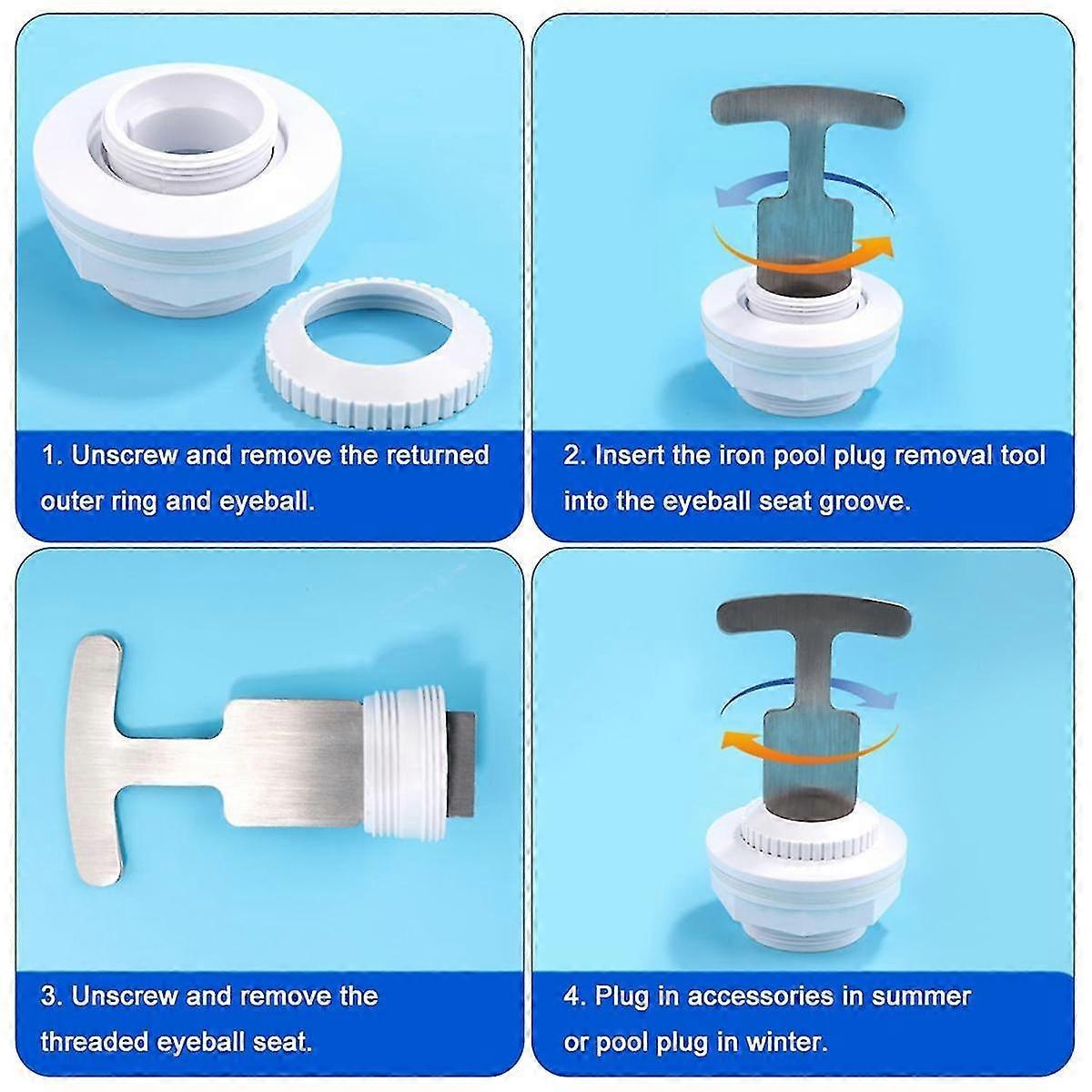 1. Unscrew and remove the returned outer ring and eyeball.

2. Insert the iron pool plug removal tool into the eyeball seat groove.

3. Unscrew and remove the threaded eyeball seat.

4. Plug in accessories in summer or pool plug in winter.