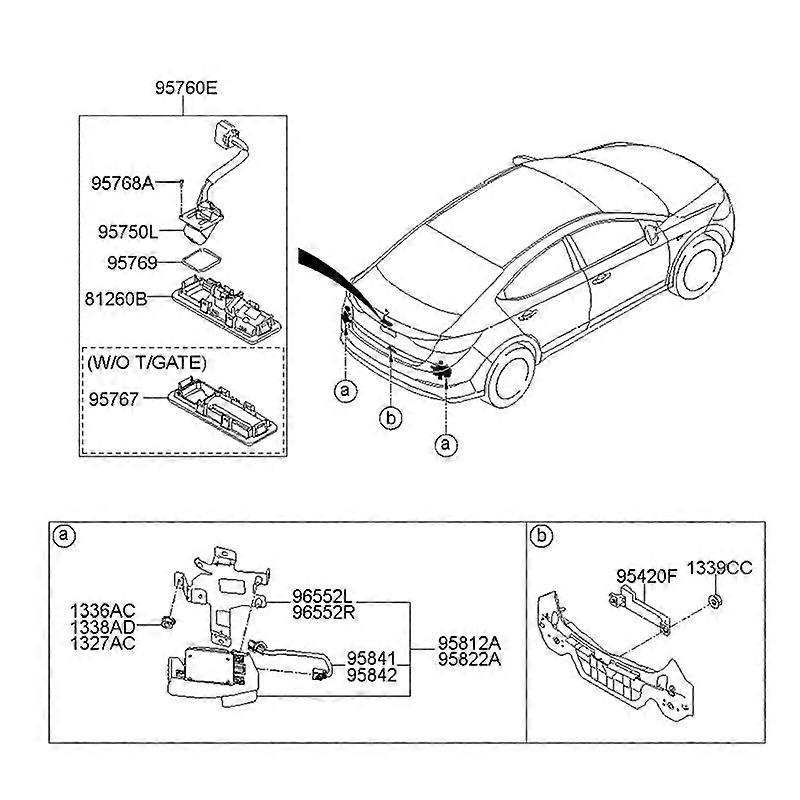 95760E

95768A

95750L

95769

81260B

(W/O T/GATE)

95767

a

b

a

a

1336AC
1338AD
1327AC

96552L
96552R

95841
95842

95812A
95822A

b

95420F

1339CC