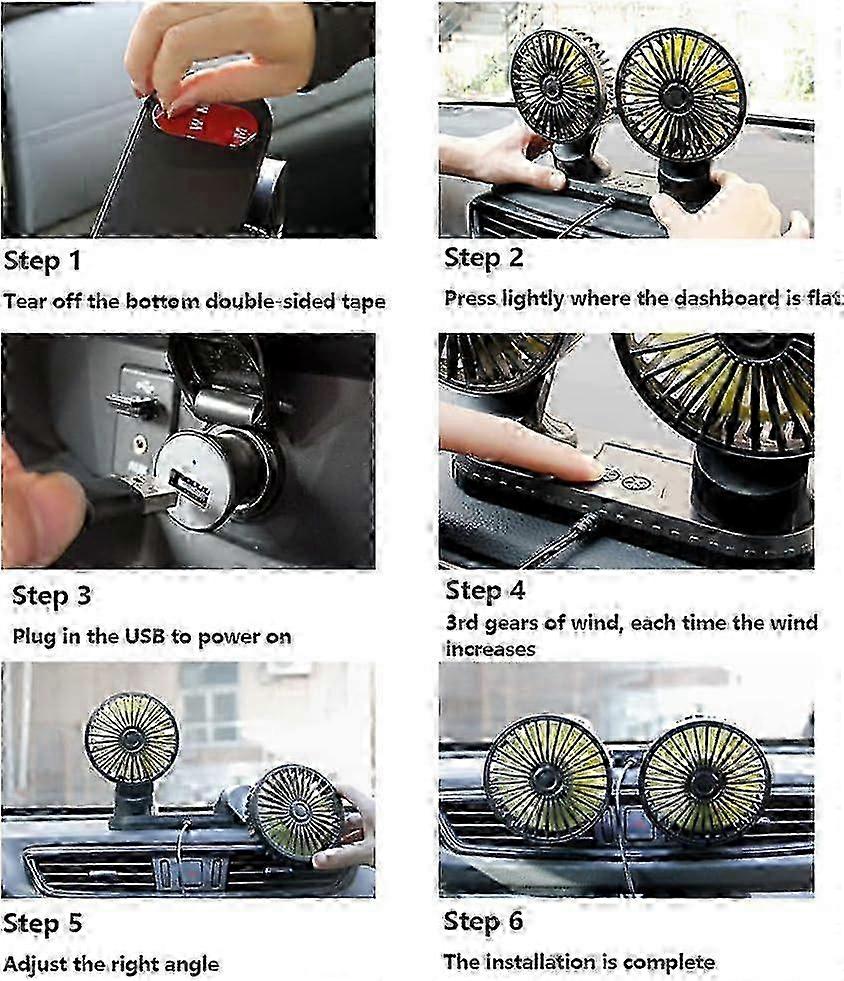 Step 1
Tear off the bottom double-sided tape

Step 2
Press lightly where the dashboard is flat

Step 3
Plug in the USB to power on

Step 4
3rd gears of wind, each time the wind increases

Step 5
Adjust the right angle

Step 6
The installation is complete