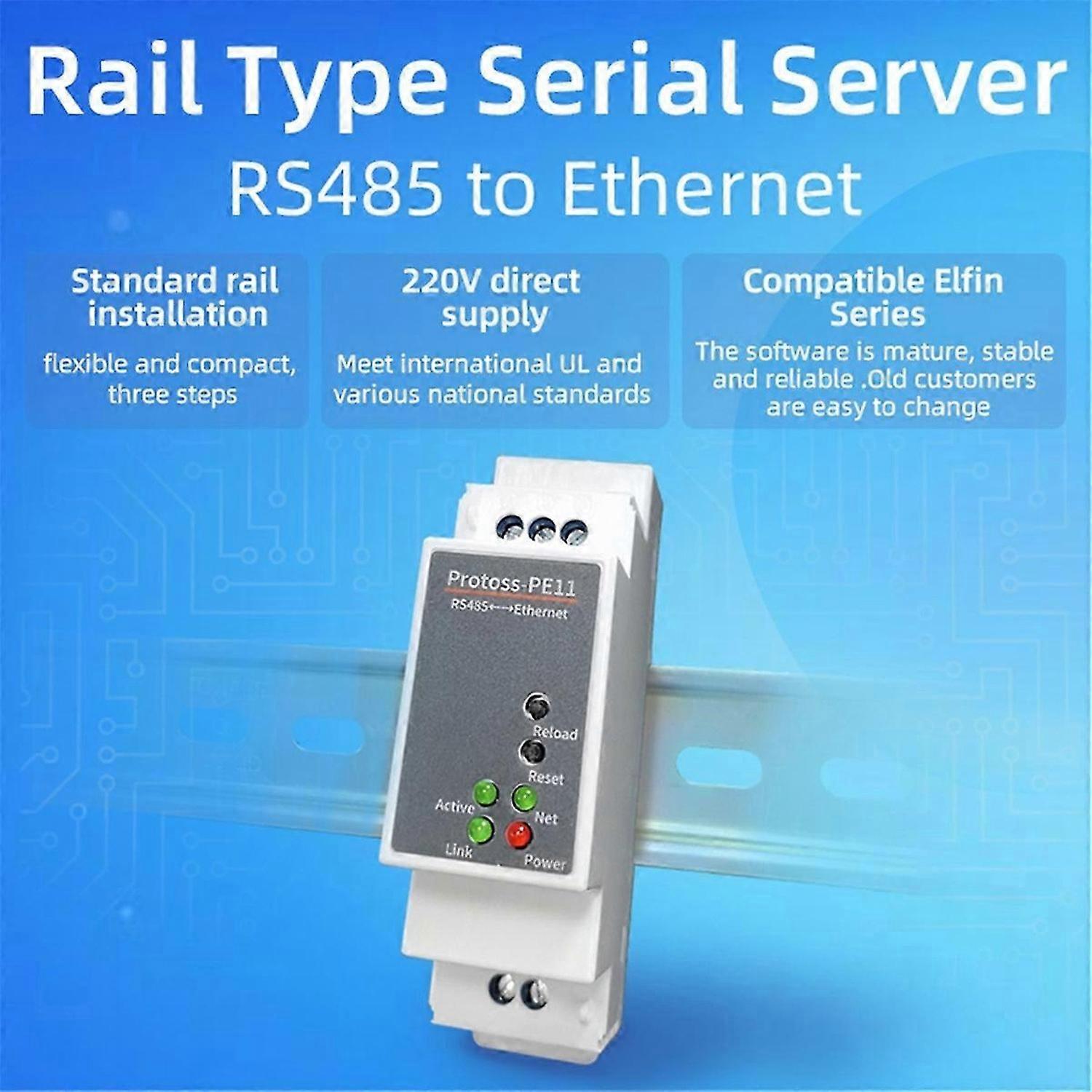 Rail Type Serial Server

RS485 to Ethernet

Standard rail installation

flexible and compact, three steps

220V direct supply

Meet international UL and various national standards

Compatible Elfin Series

The software is mature, stable and reliable .Old customers are easy to change

Protoss-PE11

RS485←→Ethernet

Reload

Reset

Active

Net

Link

Power