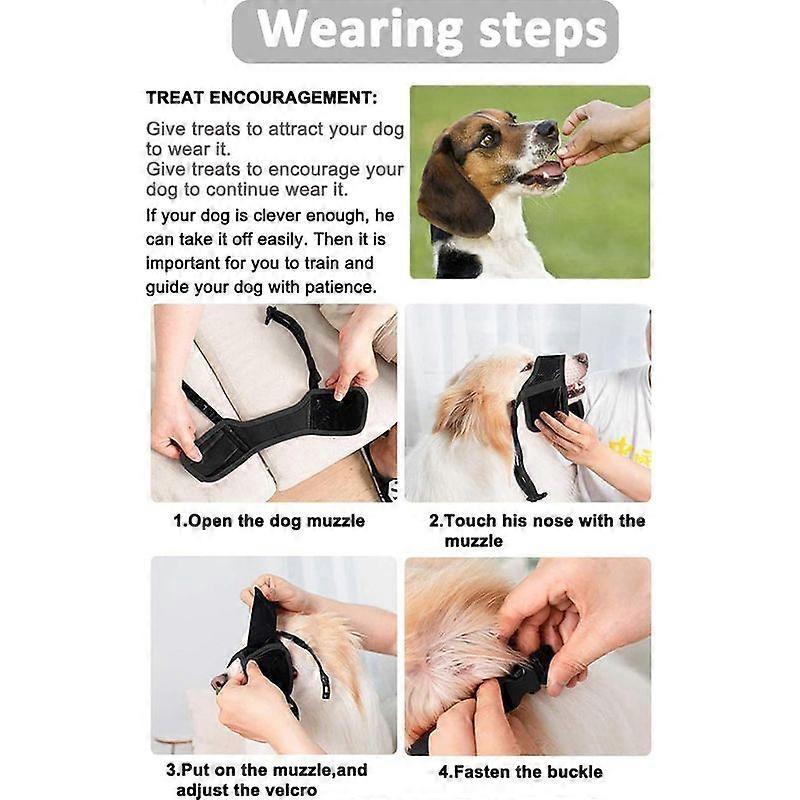 Wearing steps

TREAT ENCOURAGEMENT:

Give treats to attract your dog to wear it.
Give treats to encourage your dog to continue wear it.

If your dog is clever enough, he can take it off easily. Then it is important for you to train and guide your dog with patience.

1.Open the dog muzzle

2.Touch his nose with the muzzle

3.Put on the muzzle,and adjust the velcro

4.Fasten the buckle